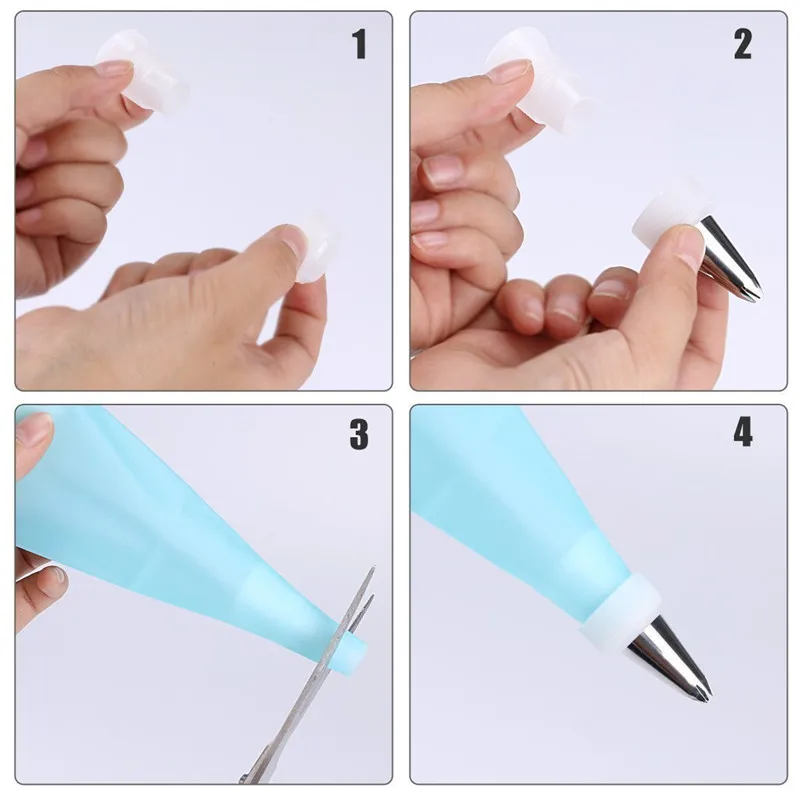 1

2

3

4