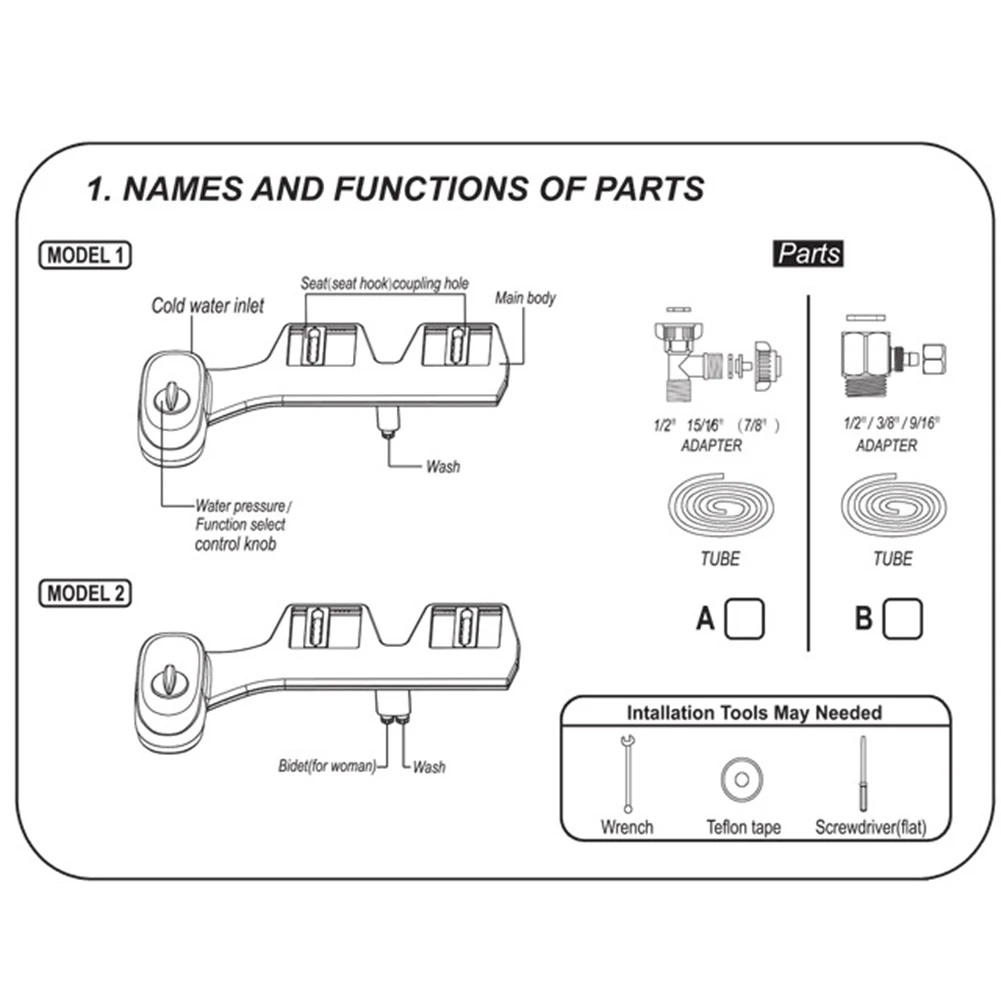 1. NAMES AND FUNCTIONS OF PARTS

MODEL 1

Cold water inlet

Seat(seat hook)coupling hole

Main body

Wash

Water pressure / Function select control knob

MODEL 2

Bidet(for woman)

Wash

Parts

1/2" 15/16" (7/8") ADAPTER

TUBE

A

1/2" / 3/8" / 9/16" ADAPTER

TUBE

B

Intallation Tools May Needed

Wrench

Teflon tape

Screwdriver(flat)