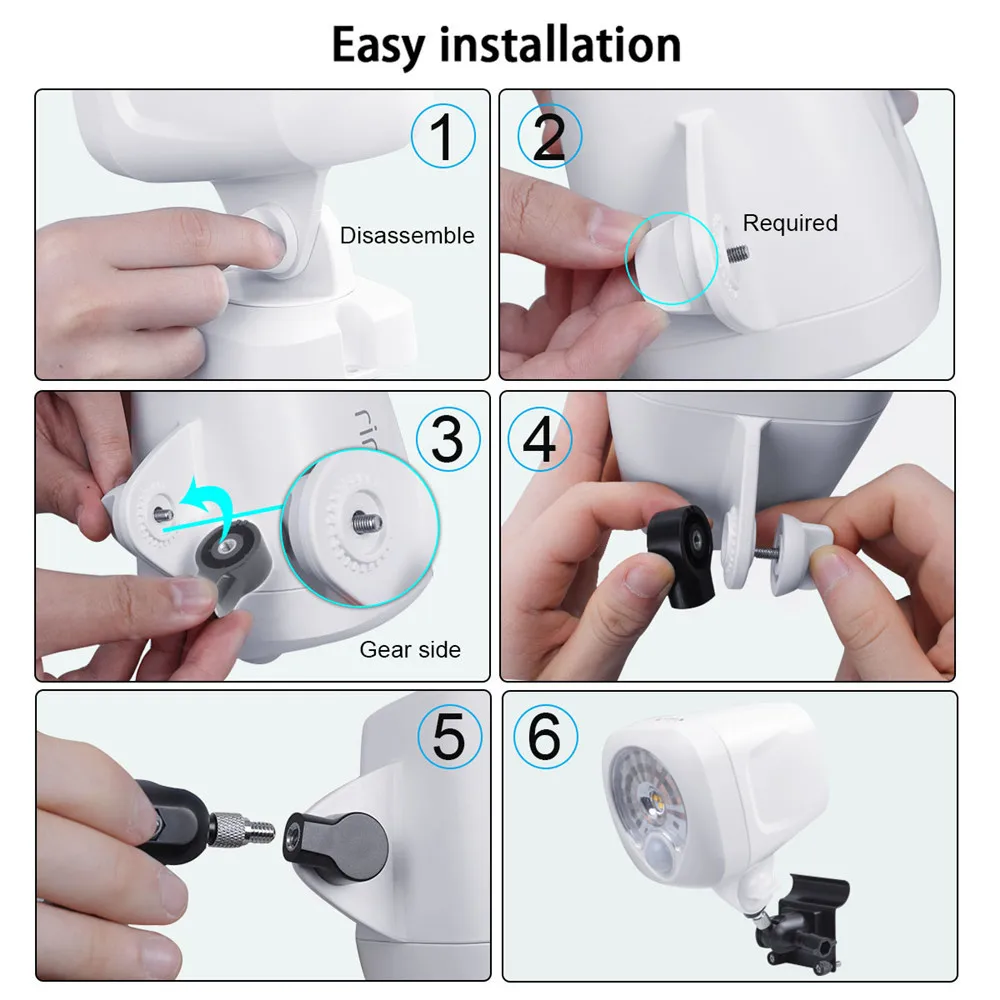 Easy installation

1

Disassemble

2

Required

3

Gear side

4

5

6