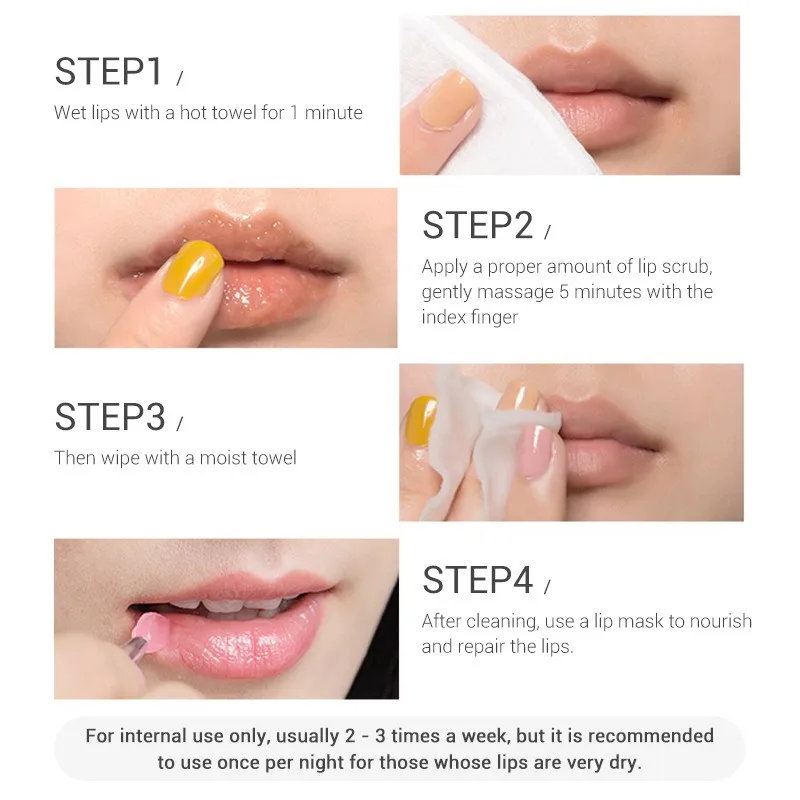 STEP1 /
Wet lips with a hot towel for 1 minute

STEP2 /
Apply a proper amount of lip scrub, gently massage 5 minutes with the index finger

STEP3 /
Then wipe with a moist towel

STEP4 /
After cleaning, use a lip mask to nourish and repair the lips.

For internal use only, usually 2 - 3 times a week, but it is recommended to use once per night for those whose lips are very dry.