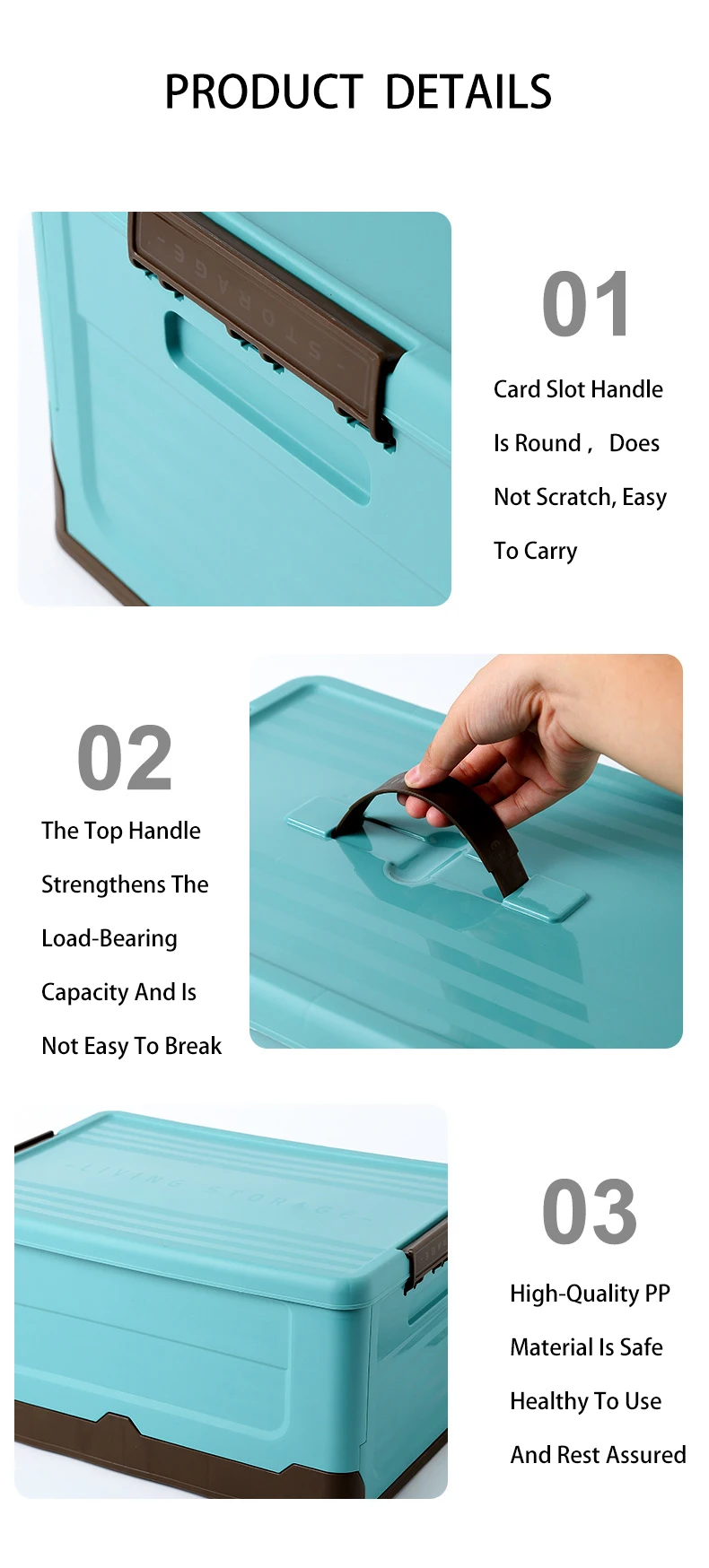 PRODUCT DETAILS

-STORAGE-

01

Card Slot Handle Is Round， Does Not Scratch, Easy To Carry

02

The Top Handle Strengthens The Load-Bearing Capacity And Is Not Easy To Break

-LIVING STORAGE-

03

High-Quality PP Material Is Safe Healthy To Use And Rest Assured