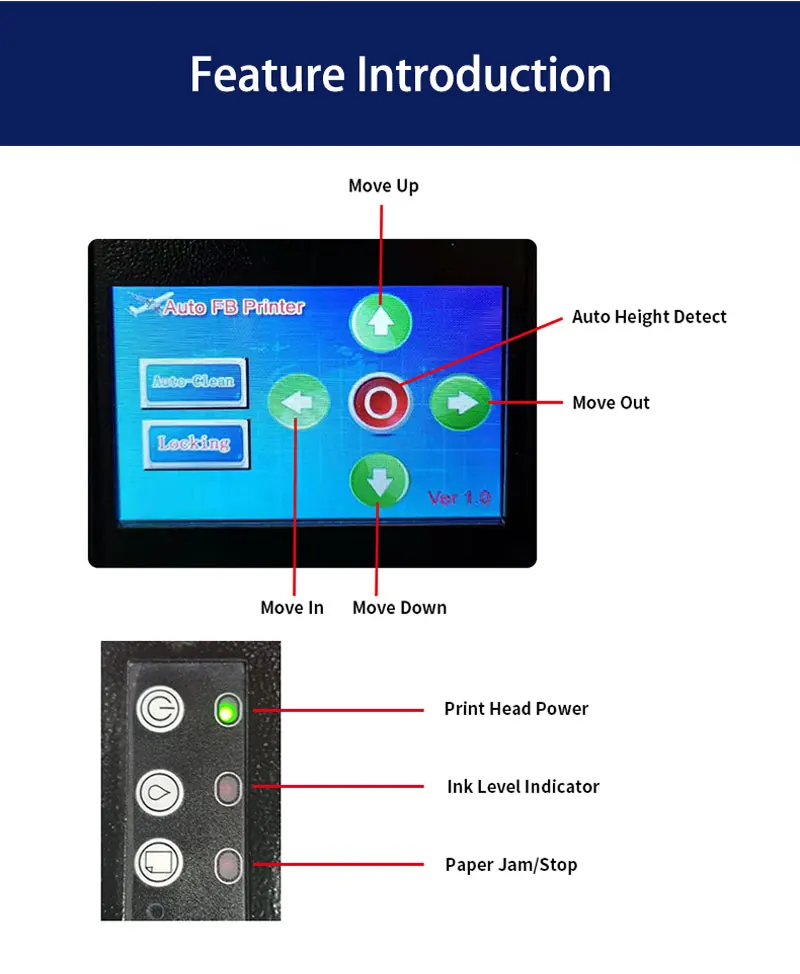 Feature Introduction

Move Up

Auto FB Printer

Auto-Clean

Locking

Ver 1.0

Auto Height Detect

Move Out

Move In

Move Down

Print Head Power

Ink Level Indicator

Paper Jam/Stop