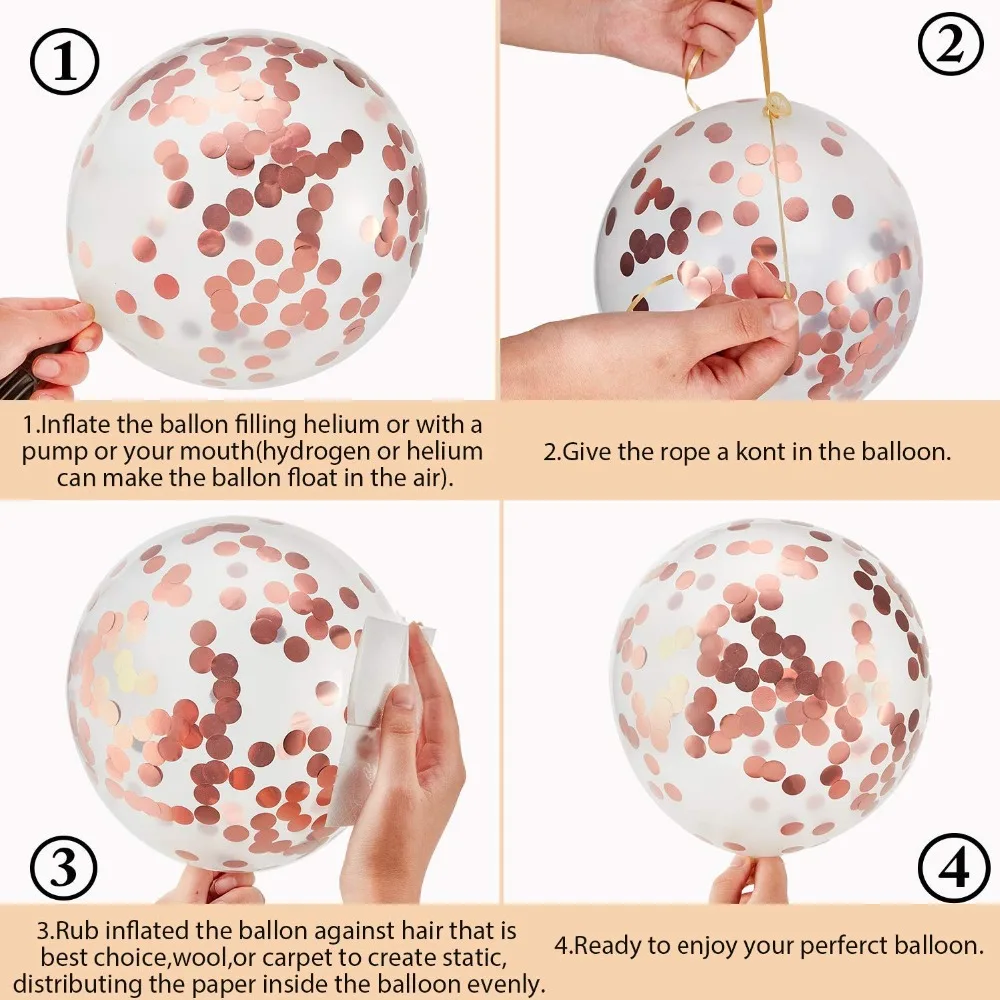 ①

②

1.Inflate the ballon filling helium or with a pump or your mouth(hydrogen or helium can make the ballon float in the air).

2.Give the rope a kont in the balloon.

③

④

3.Rub inflated the ballon against hair that is best choice,wool,or carpet to create static, distributing the paper inside the balloon evenly.

4.Ready to enjoy your perferct balloon.