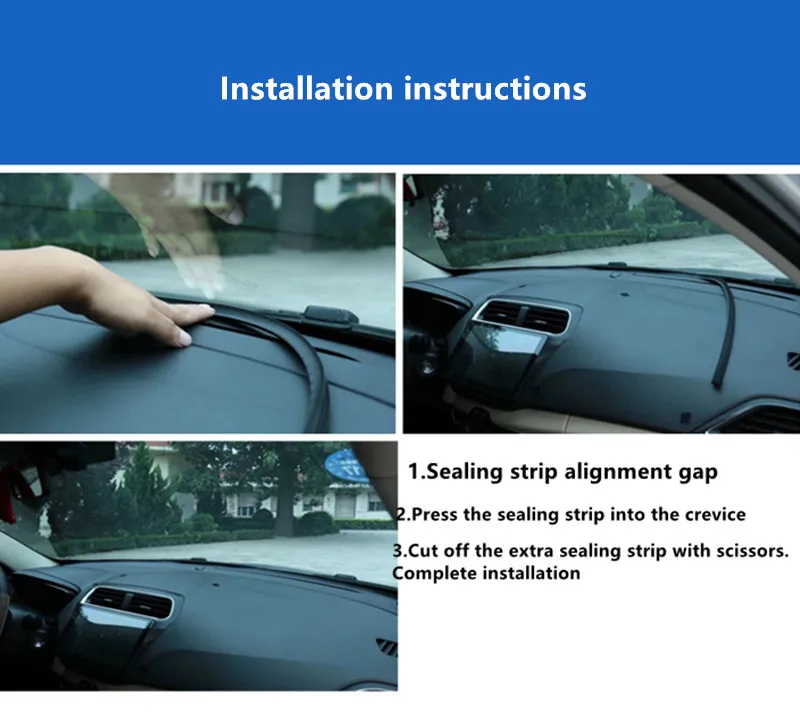 Installation instructions

1.Sealing strip alignment gap

2.Press the sealing strip into the crevice

3.Cut off the extra sealing strip with scissors. Complete installation