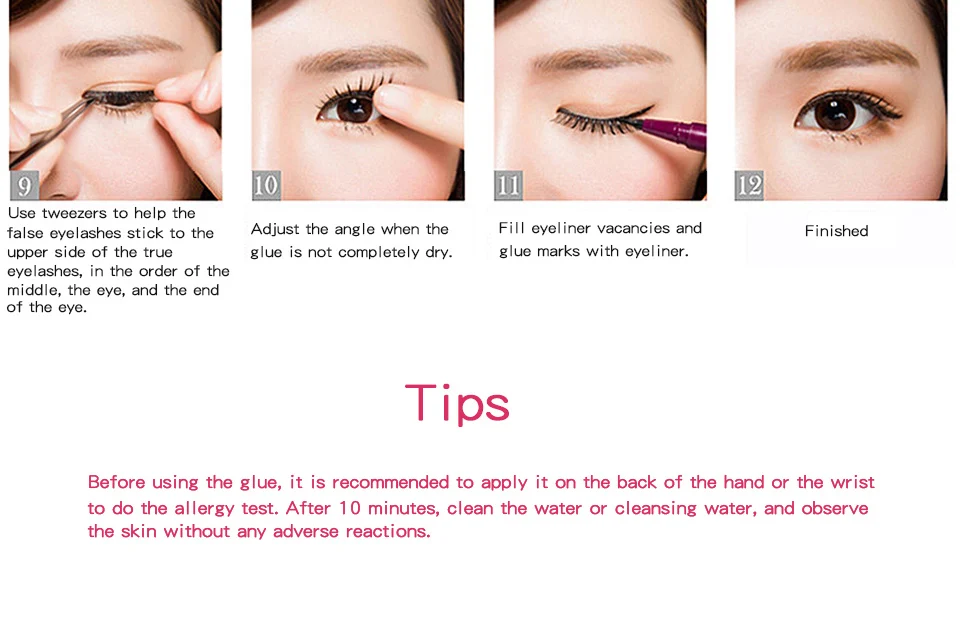 9

Use tweezers to help the false eyelashes stick to the upper side of the true eyelashes, in the order of the middle, the eye, and the end of the eye.

10

Adjust the angle when the glue is not completely dry.

11

Fill eyeliner vacancies and glue marks with eyeliner.

12

Finished

Tips

Before using the glue, it is recommended to apply it on the back of the hand or the wrist to do the allergy test. After 10 minutes, clean the water or cleansing water, and observe the skin without any adverse reactions.