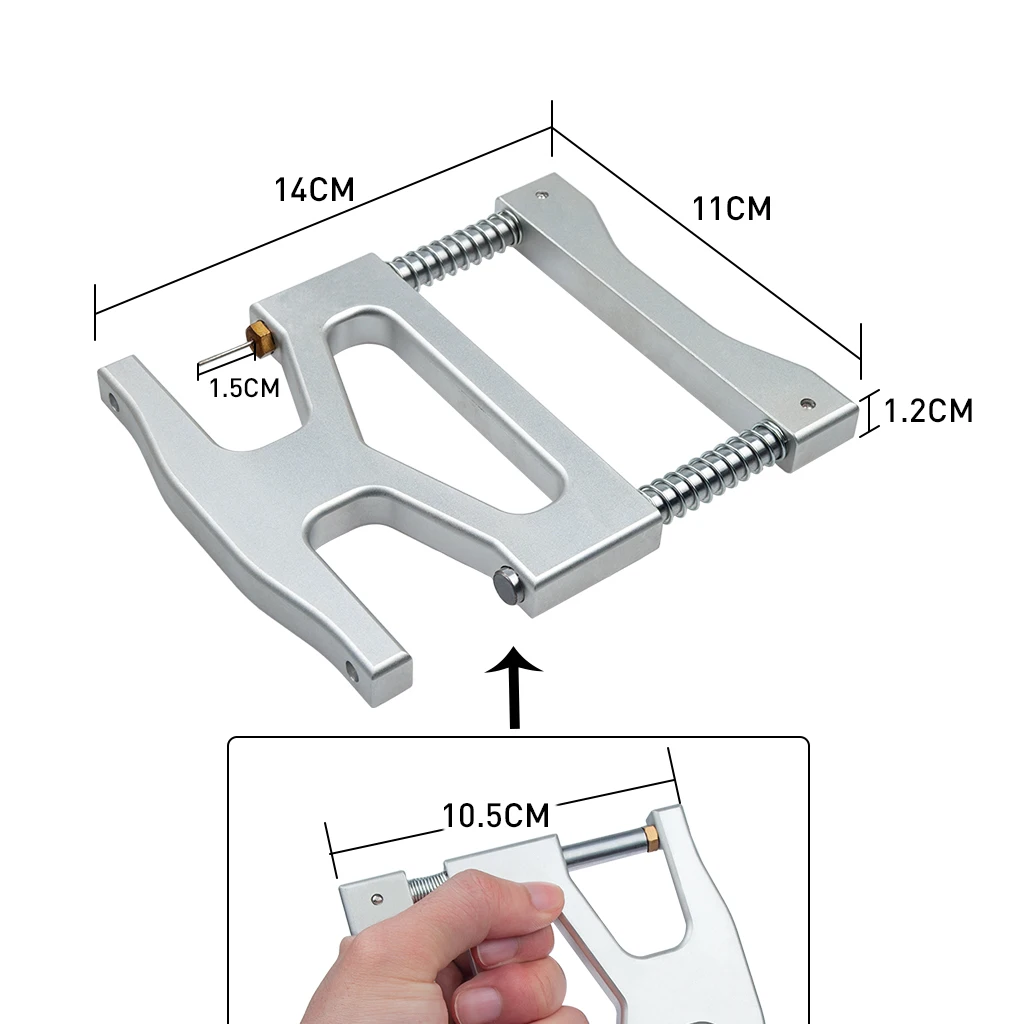 14CM

11CM

1.5CM

1.2CM

10.5CM