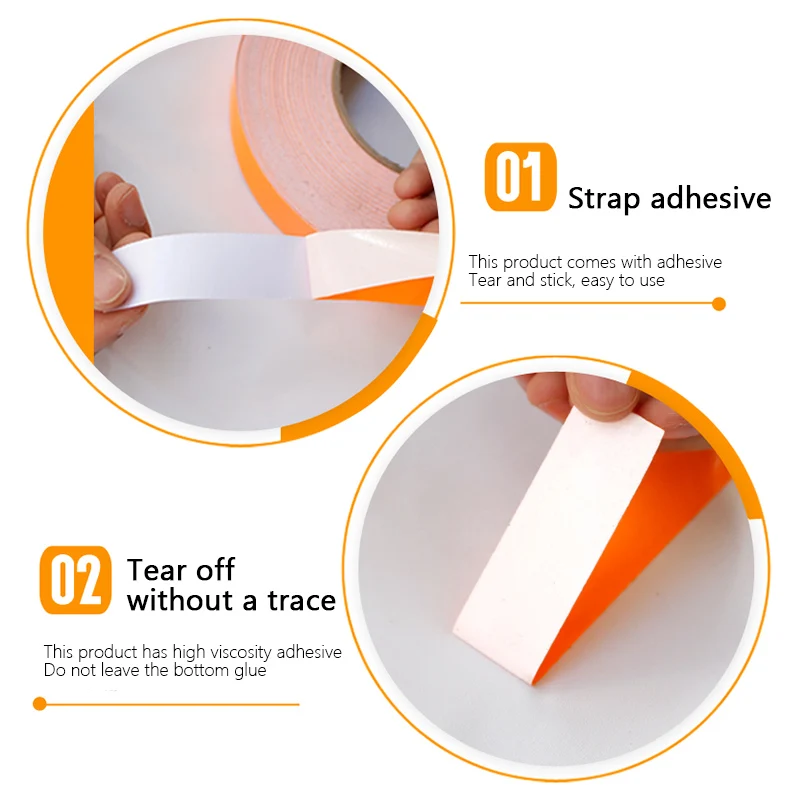 01 Strap adhesive

This product comes with adhesive
Tear and stick, easy to use

02 Tear off without a trace

This product has high viscosity adhesive
Do not leave the bottom glue