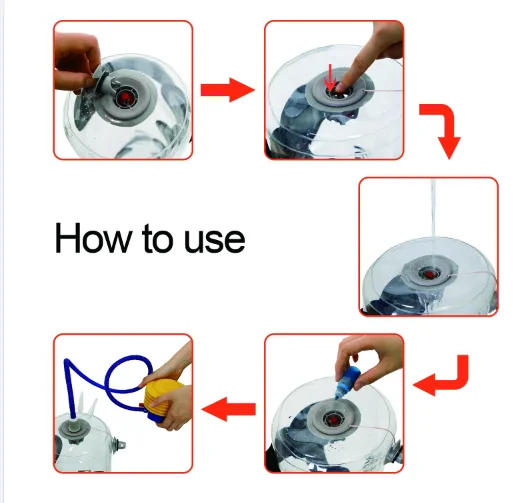 How to use