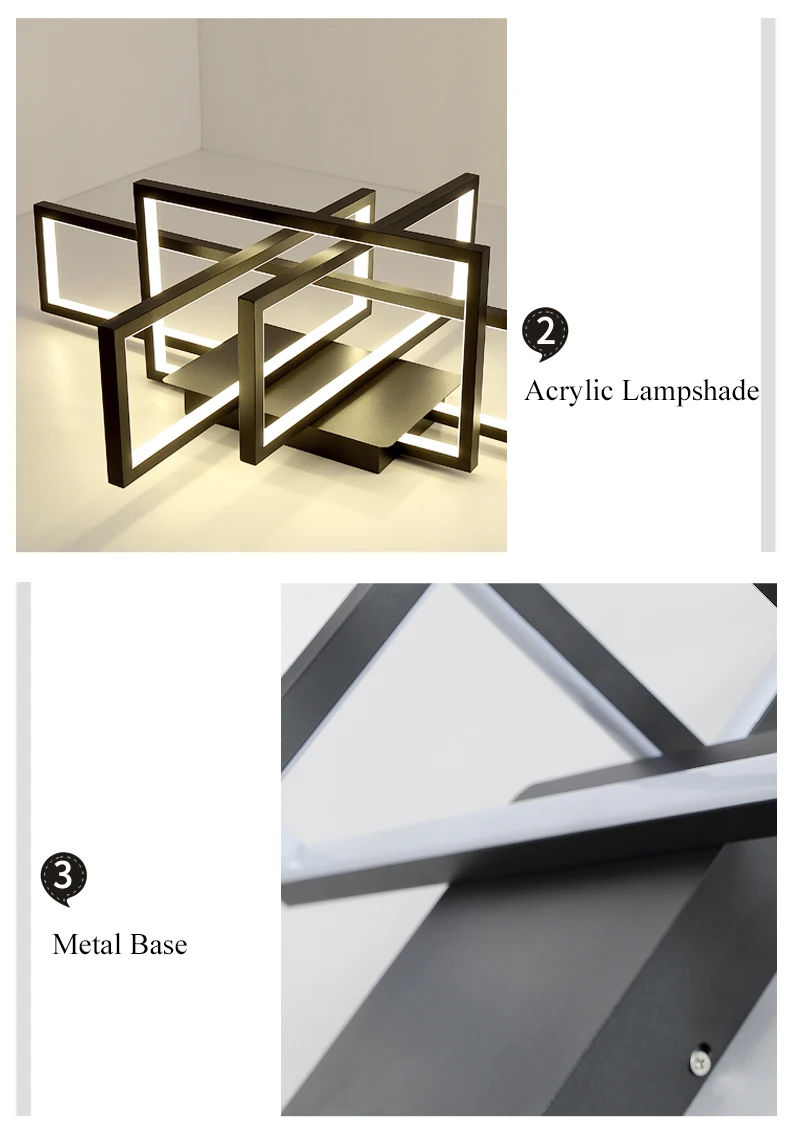 2

Acrylic Lampshade

3

Metal Base