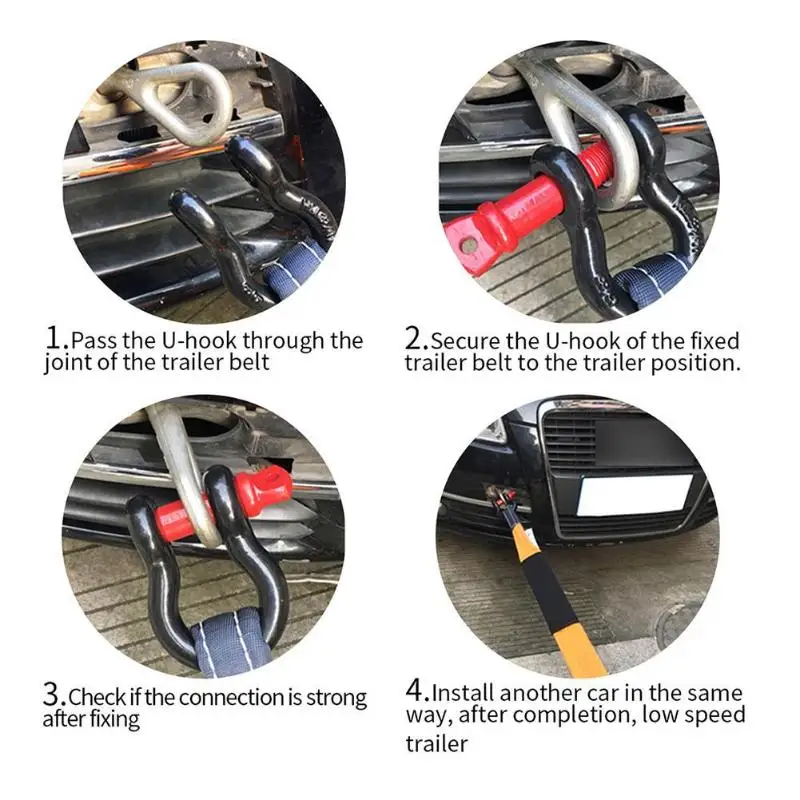 1.Pass the U-hook through the joint of the trailer belt

2.Secure the U-hook of the fixed trailer belt to the trailer position.

3.Check if the connection is strong after fixing

4.Install another car in the same way, after completion, low speed trailer