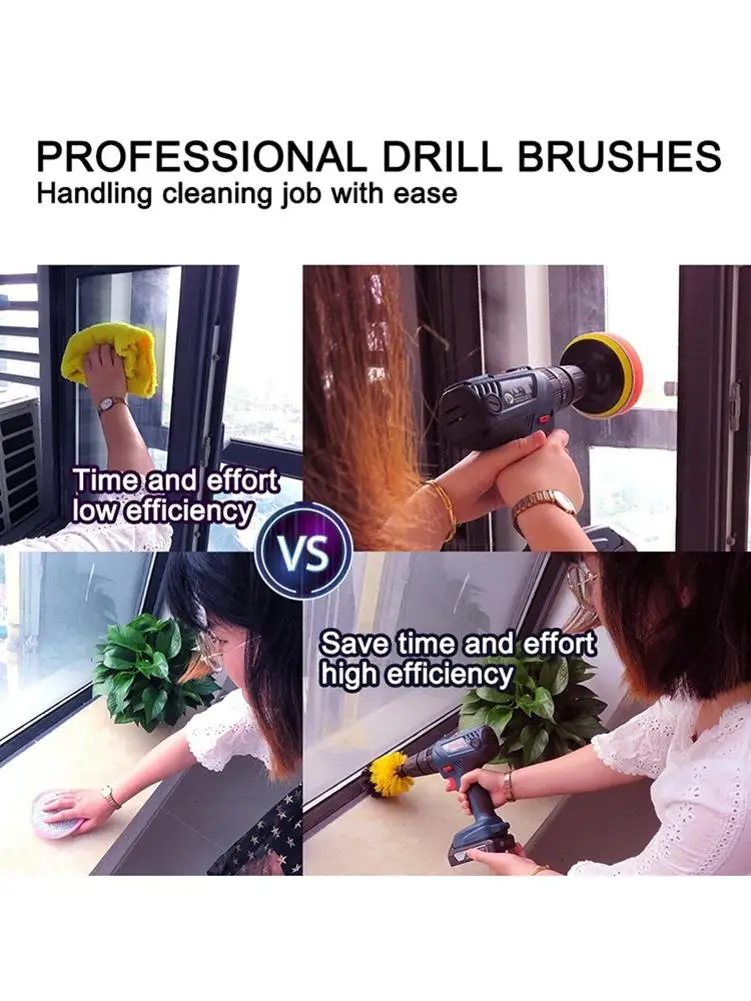 PROFESSIONAL DRILL BRUSHES
Handling cleaning job with ease

Time and effort
low efficiency

VS

Save time and effort
high efficiency