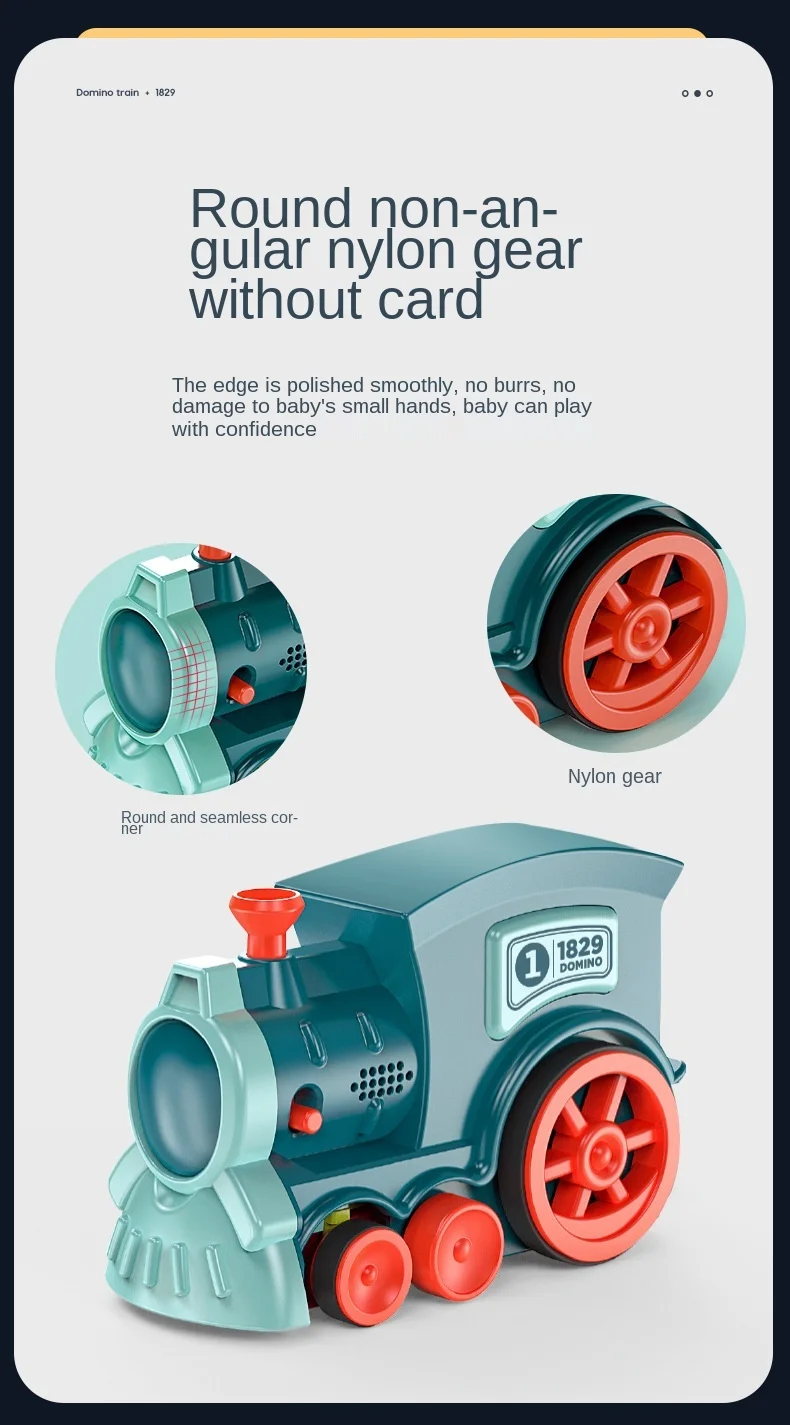 Domino train + 1829

Round non-angular nylon gear without card

The edge is polished smoothly, no burrs, no damage to baby's small hands, baby can play with confidence

Round and seamless corner

Nylon gear

1 1829 DOMINO