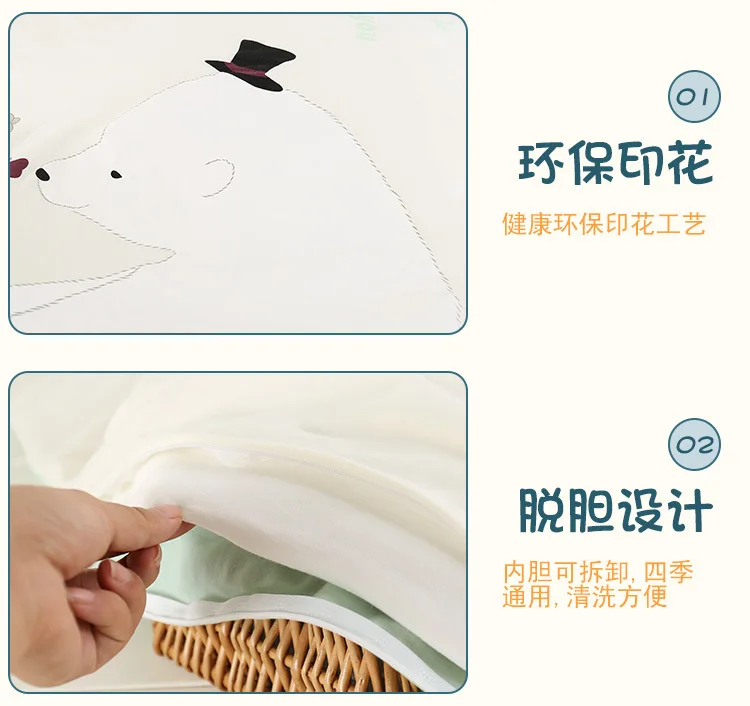 01

环保印花

健康环保印花工艺

02

脱胆设计

内胆可拆卸, 四季通用, 清洗方便