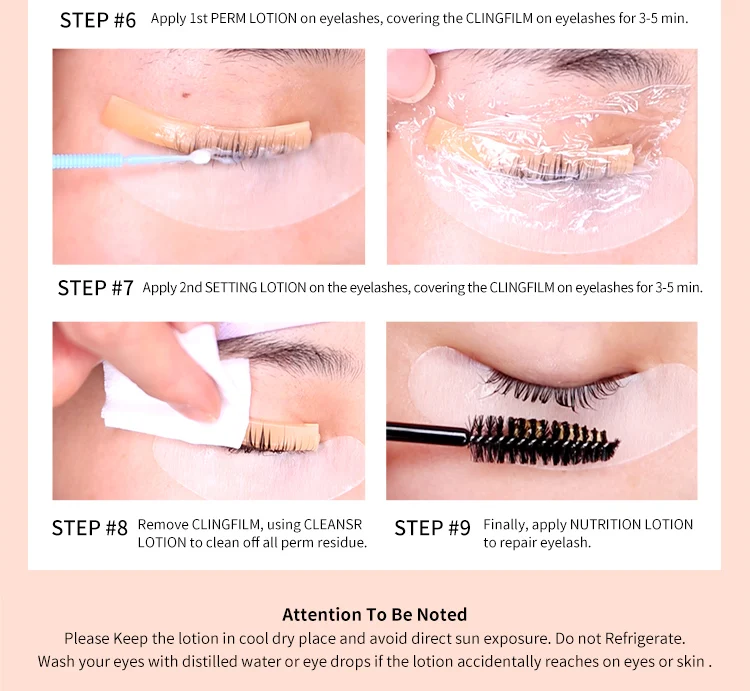 STEP #6 Apply 1st PERM LOTION on eyelashes, covering the CLINGFILM on eyelashes for 3-5 min.

STEP #7 Apply 2nd SETTING LOTION on the eyelashes, covering the CLINGFILM on eyelashes for 3-5 min.

STEP #8 Remove CLINGFILM, using CLEANSR LOTION to clean off all perm residue.

STEP #9 Finally, apply NUTRITION LOTION to repair eyelash.

Attention To Be Noted
Please Keep the lotion in cool dry place and avoid direct sun exposure. Do not Refrigerate.
Wash your eyes with distilled water or eye drops if the lotion accidentally reaches on eyes or skin .