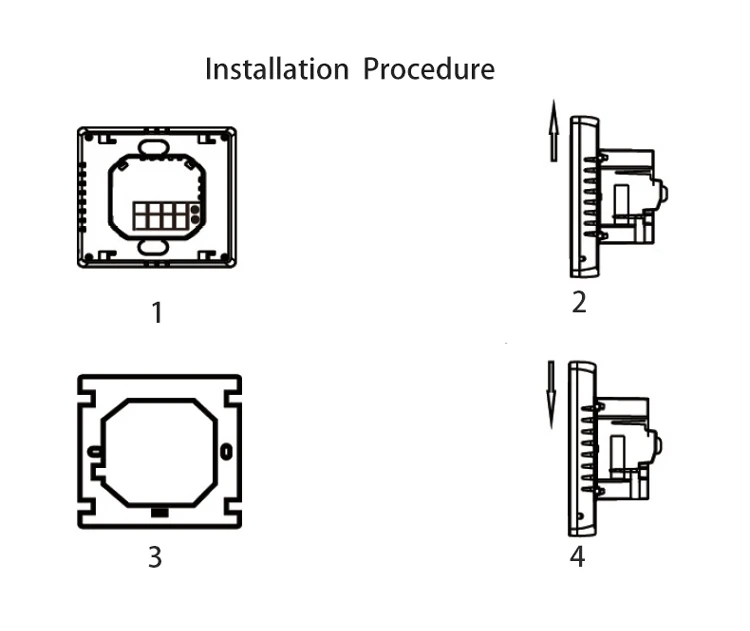 Installation Procedure

1

2

3

4