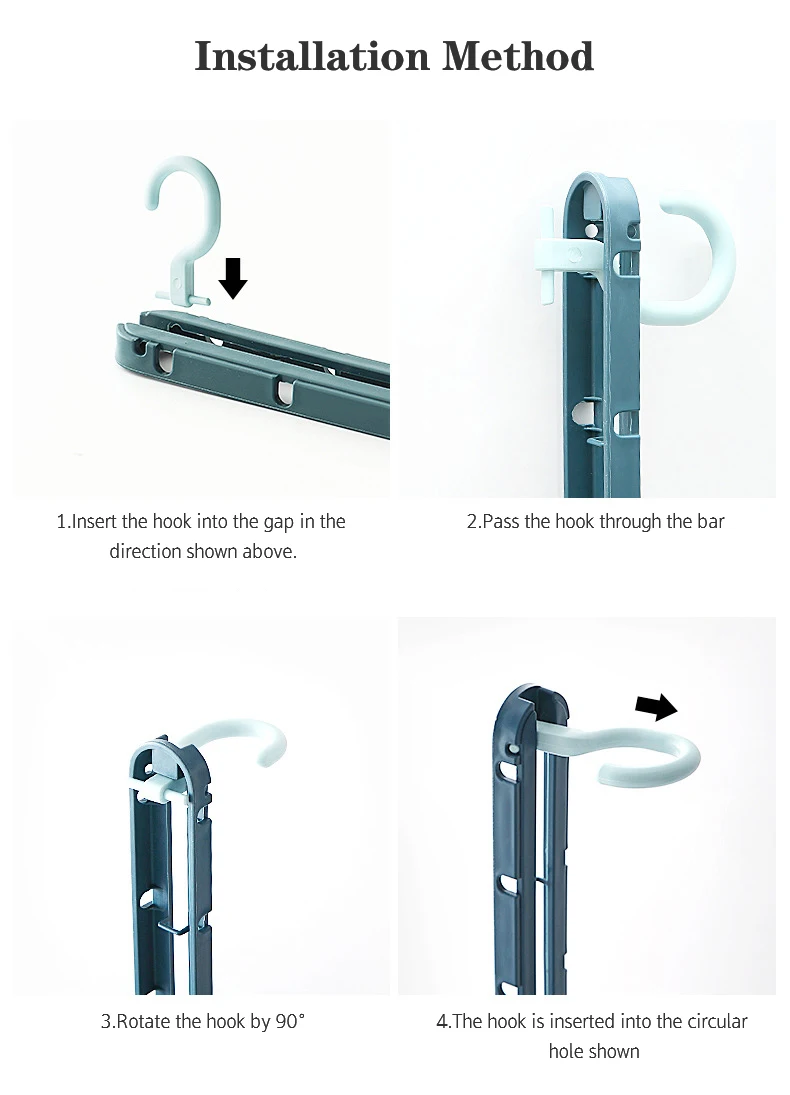 Installation Method

1.Insert the hook into the gap in the direction shown above.

2.Pass the hook through the bar

3.Rotate the hook by 90°

4.The hook is inserted into the circular hole shown