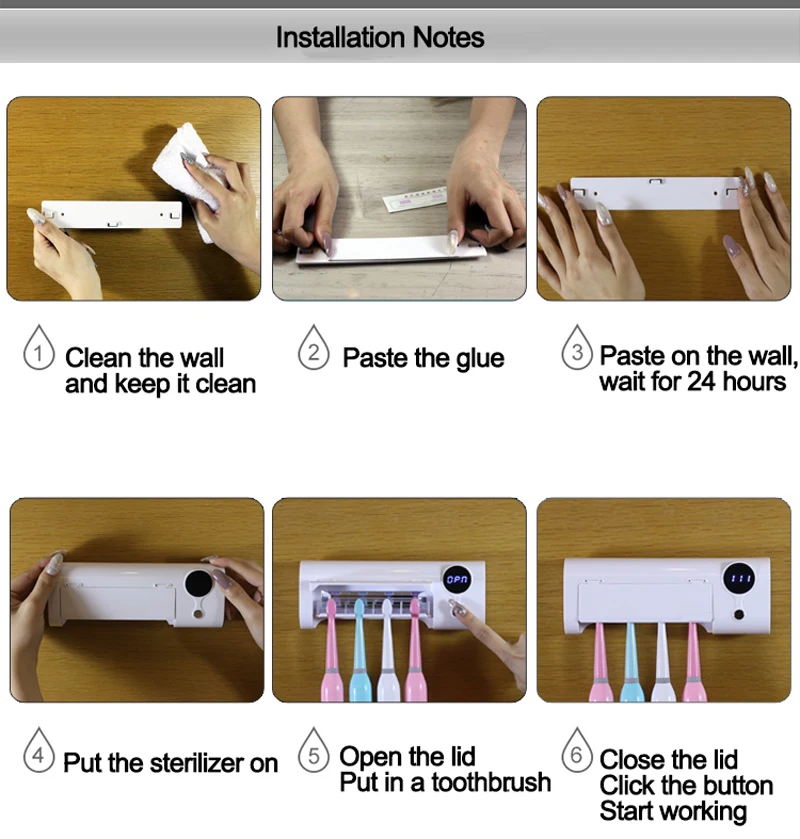 Installation Notes

1 Clean the wall and keep it clean

2 Paste the glue

3 Paste on the wall, wait for 24 hours

OPN

111

4 Put the sterilizer on

5 Open the lid
Put in a toothbrush

6 Close the lid
Click the button
Start working