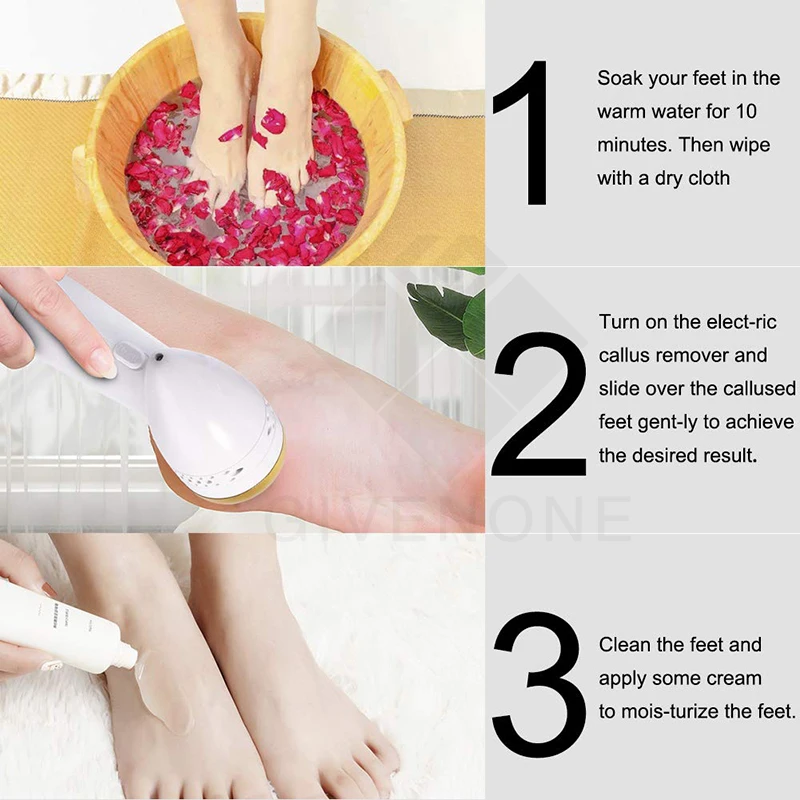 1
Soak your feet in the warm water for 10 minutes. Then wipe with a dry cloth

2
Turn on the elect-ric callus remover and slide over the callused feet gent-ly to achieve the desired result.

GIVENONE

3
Clean the feet and apply some cream to mois-turize the feet.