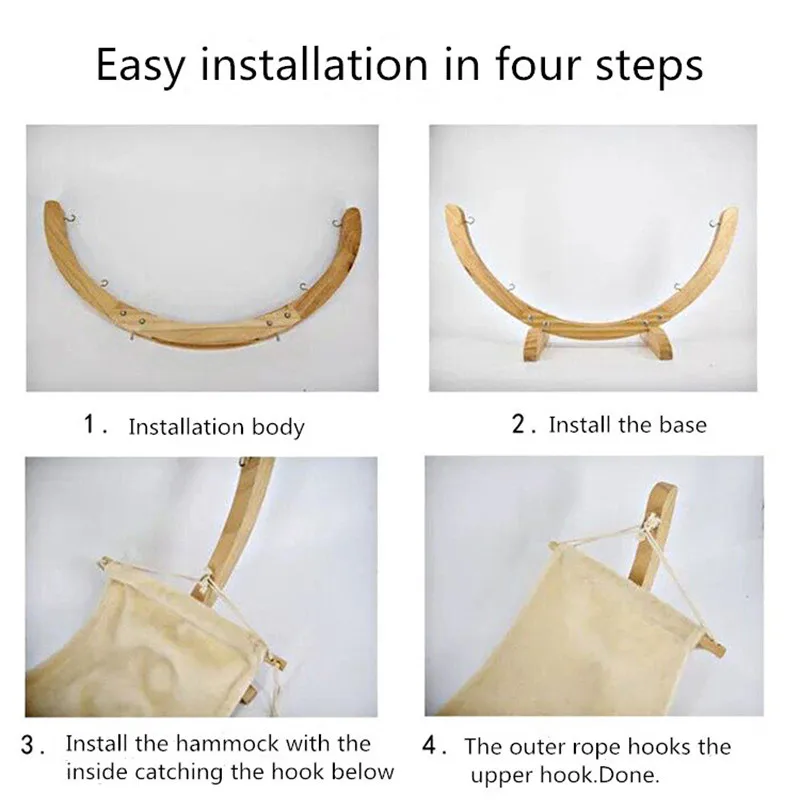 Easy installation in four steps

1. Installation body

2. Install the base

3. Install the hammock with the inside catching the hook below

4. The outer rope hooks the upper hook.Done.