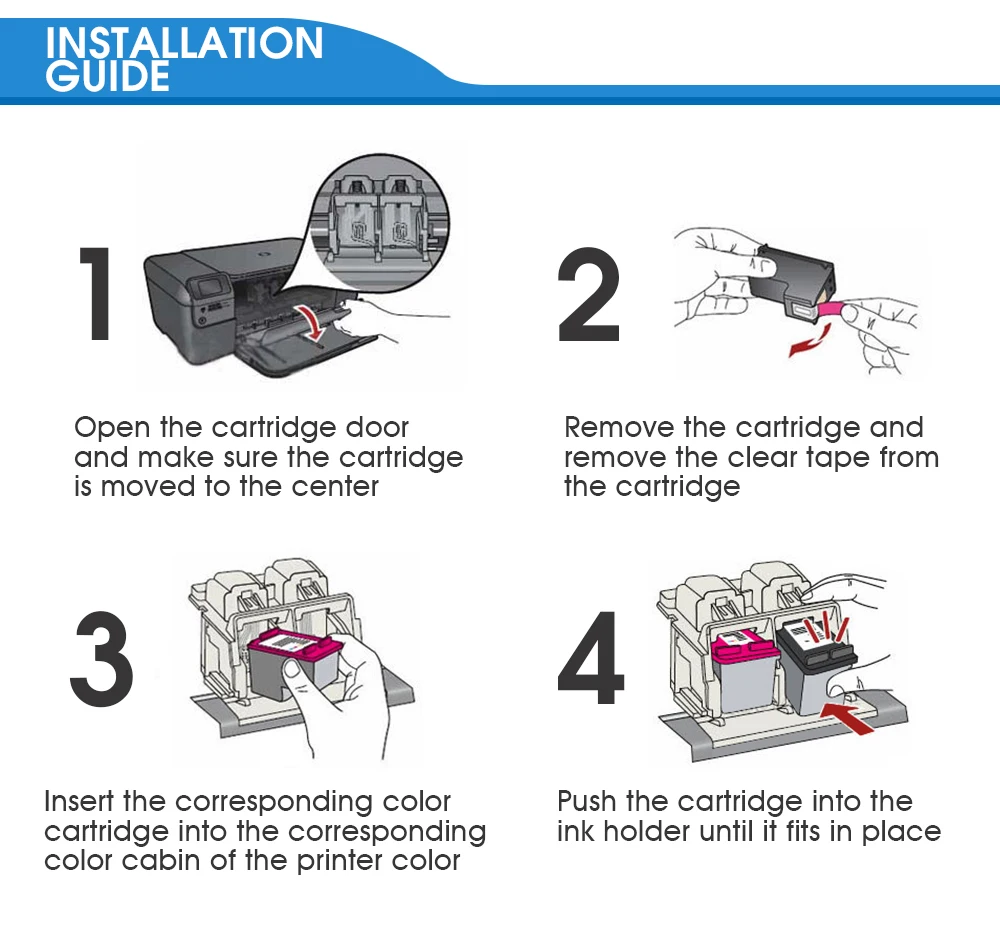 INSTALLATION GUIDE

1

Open the cartridge door and make sure the cartridge is moved to the center

2

Remove the cartridge and remove the clear tape from the cartridge

3

Insert the corresponding color cartridge into the corresponding color cabin of the printer color

4

Push the cartridge into the ink holder until it fits in place