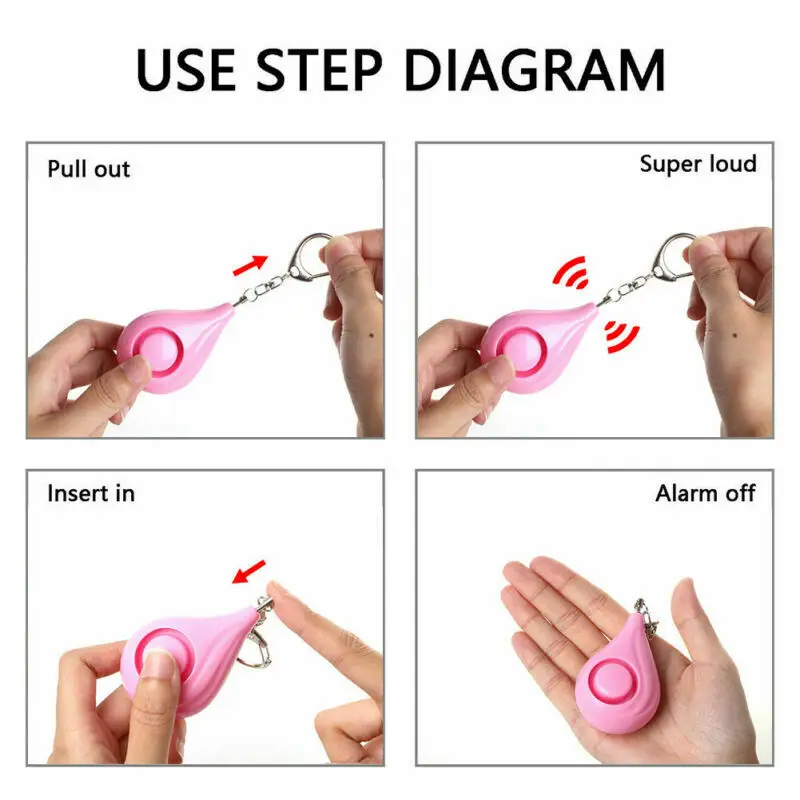 USE STEP DIAGRAM

Pull out

Super loud

Insert in

Alarm off