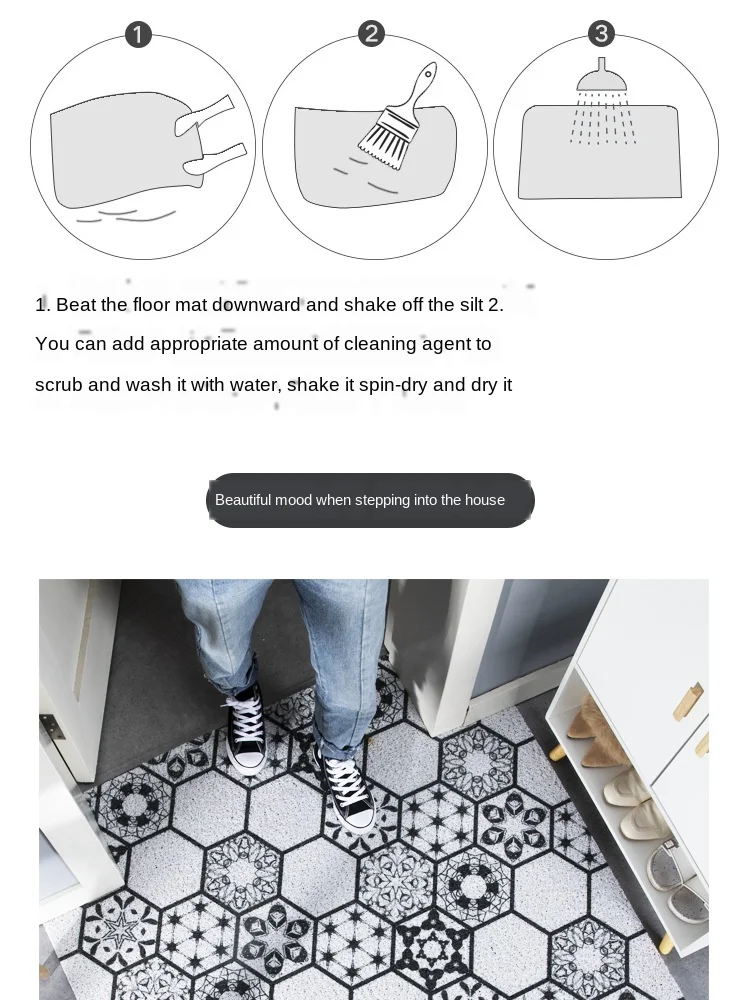 1

2

3

1. Beat the floor mat downward and shake off the silt 2. You can add appropriate amount of cleaning agent to scrub and wash it with water, shake it spin-dry and dry it

Beautiful mood when stepping into the house