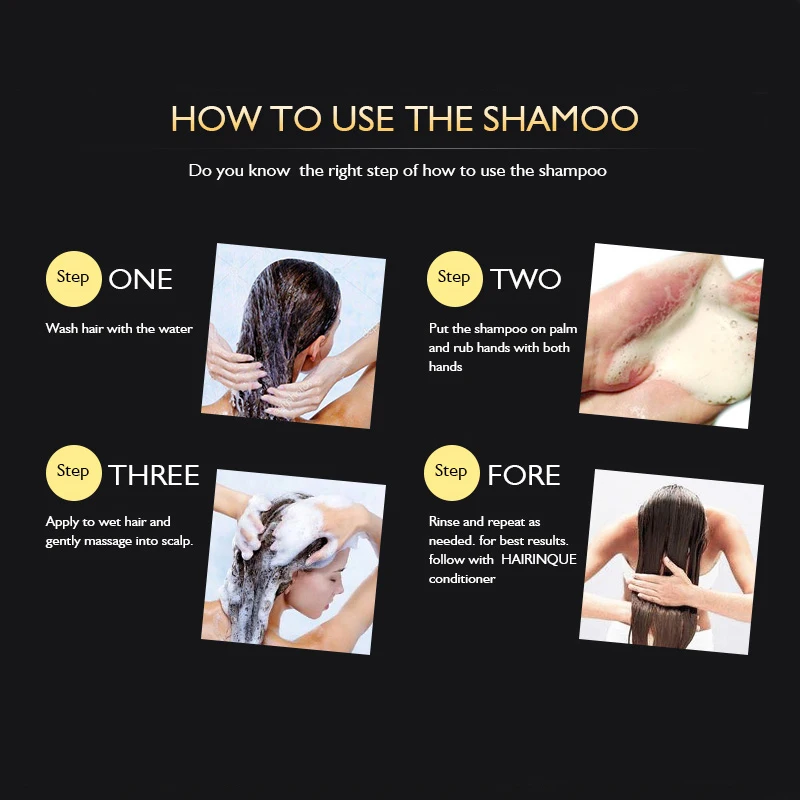 HOW TO USE THE SHAMOO

Do you know the right step of how to use the shampoo

Step ONE

Wash hair with the water

Step TWO

Put the shampoo on palm and rub hands with both hands

Step THREE

Apply to wet hair and gently massage into scalp.

Step FORE

Rinse and repeat as needed. for best results. follow with HAIRINQUE conditioner