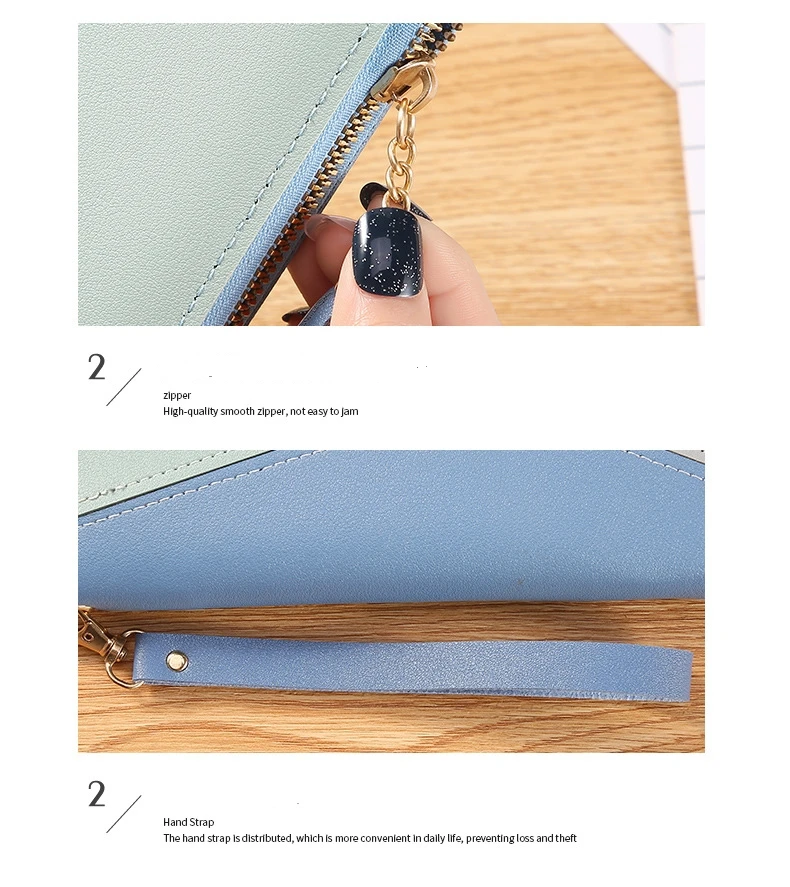 2

zipper
High-quality smooth zipper, not easy to jam

2

Hand Strap
The hand strap is distributed, which is more convenient in daily life, preventing loss and theft