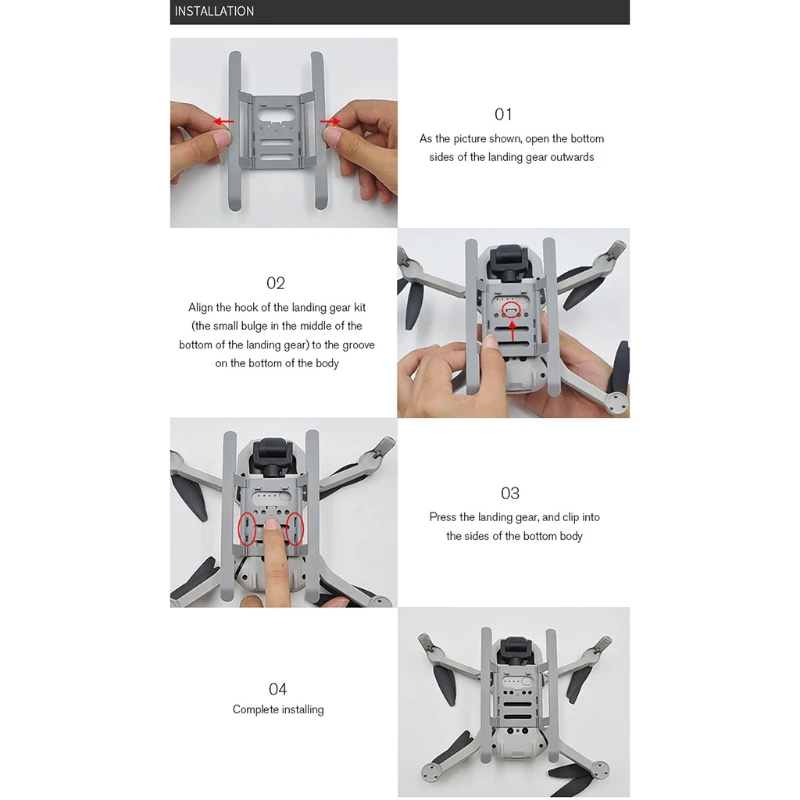 INSTALLATION

01
As the picture shown, open the bottom sides of the landing gear outwards

02
Align the hook of the landing gear kit (the small bulge in the middle of the bottom of the landing gear) to the groove on the bottom of the body

03
Press the landing gear, and clip into the sides of the bottom body

04
Complete installing