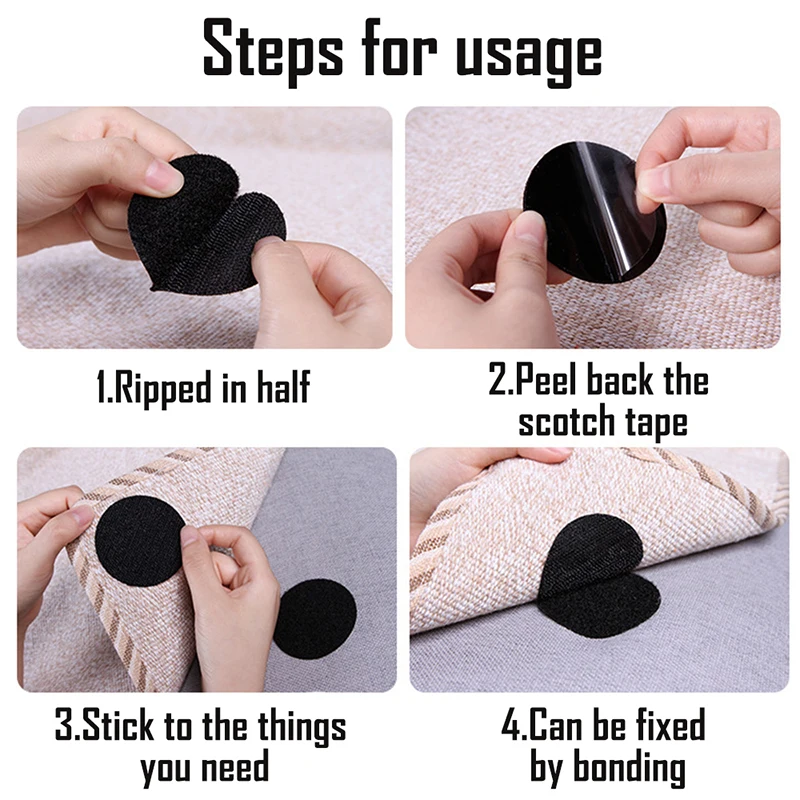 Steps for usage

1.Ripped in half

2.Peel back the scotch tape

3.Stick to the things you need

4.Can be fixed by bonding