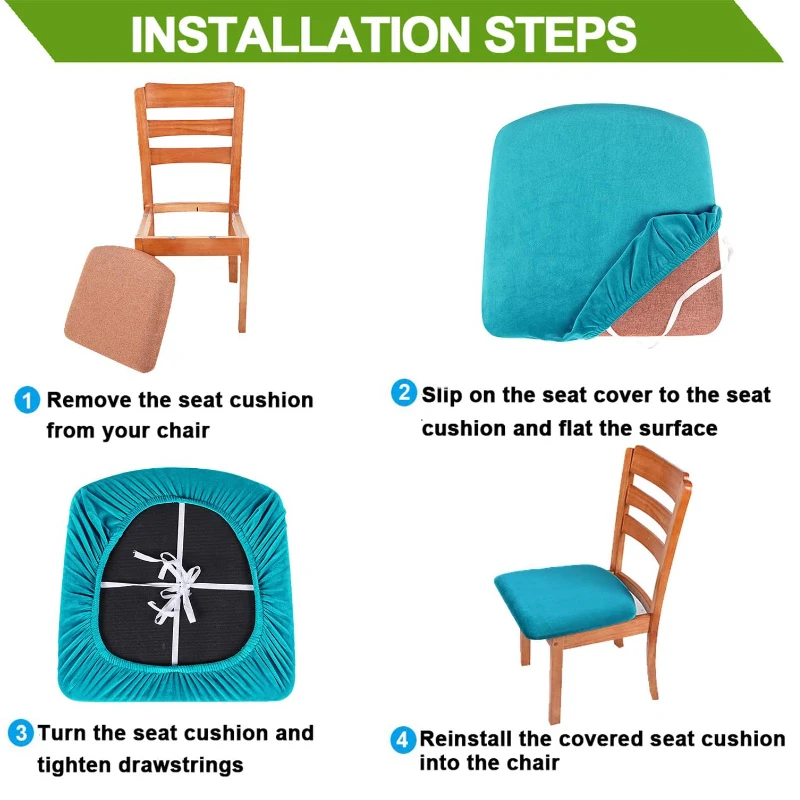 INSTALLATION STEPS

1 Remove the seat cushion from your chair

2 Slip on the seat cover to the seat cushion and flat the surface

3 Turn the seat cushion and tighten drawstrings

4 Reinstall the covered seat cushion into the chair