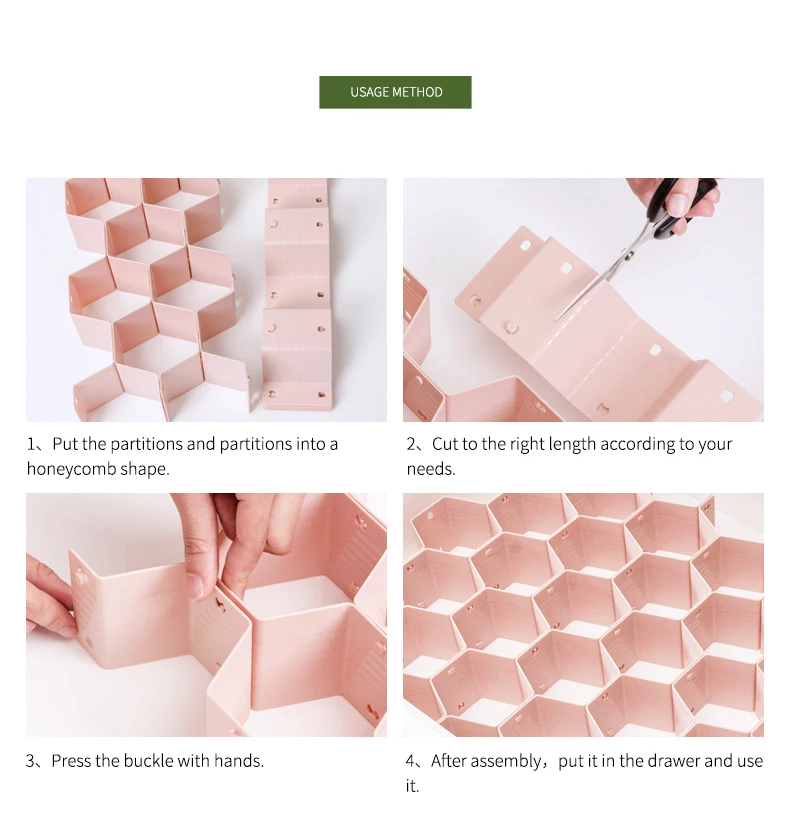 USAGE METHOD

1、Put the partitions and partitions into a honeycomb shape.

2、Cut to the right length according to your needs.

3、Press the buckle with hands.

4、After assembly，put it in the drawer and use it.