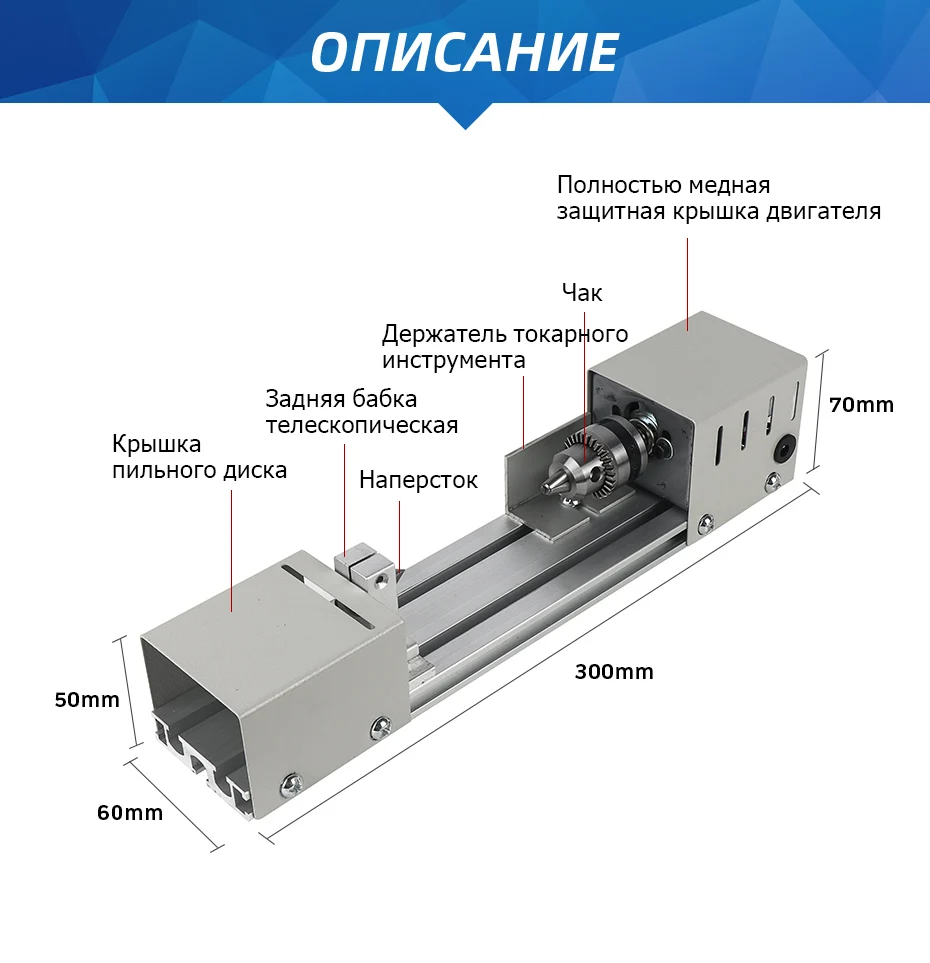 ОПИСАНИЕ

Полностью медная защитная крышка двигателя

Чак

Держатель токарного инструмента

Задняя бабка телескопическая

Крышка пильного диска

Наперсток

70mm

300mm

50mm

60mm