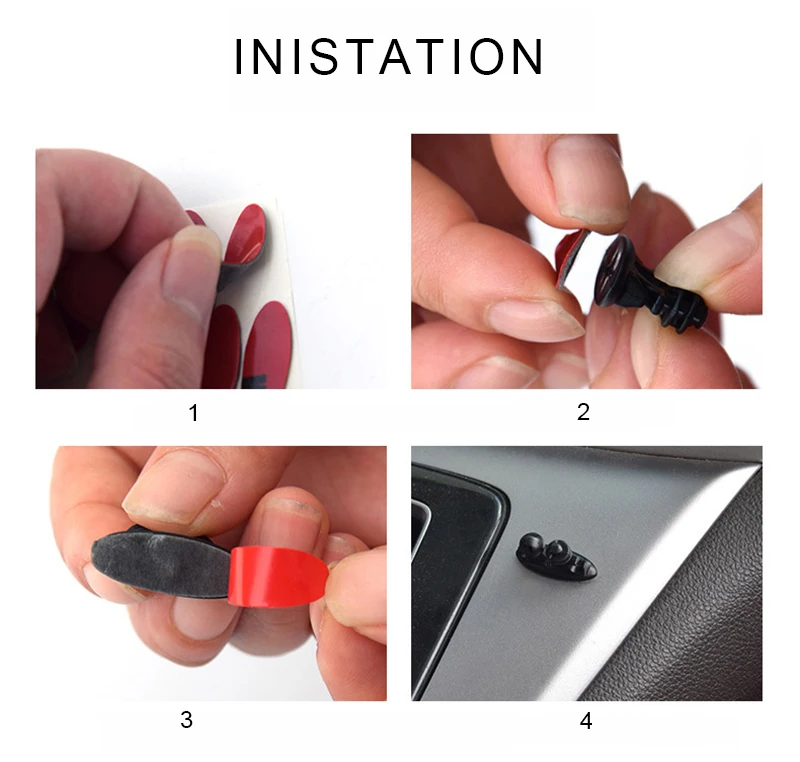 INISTATION

1

2

3

4