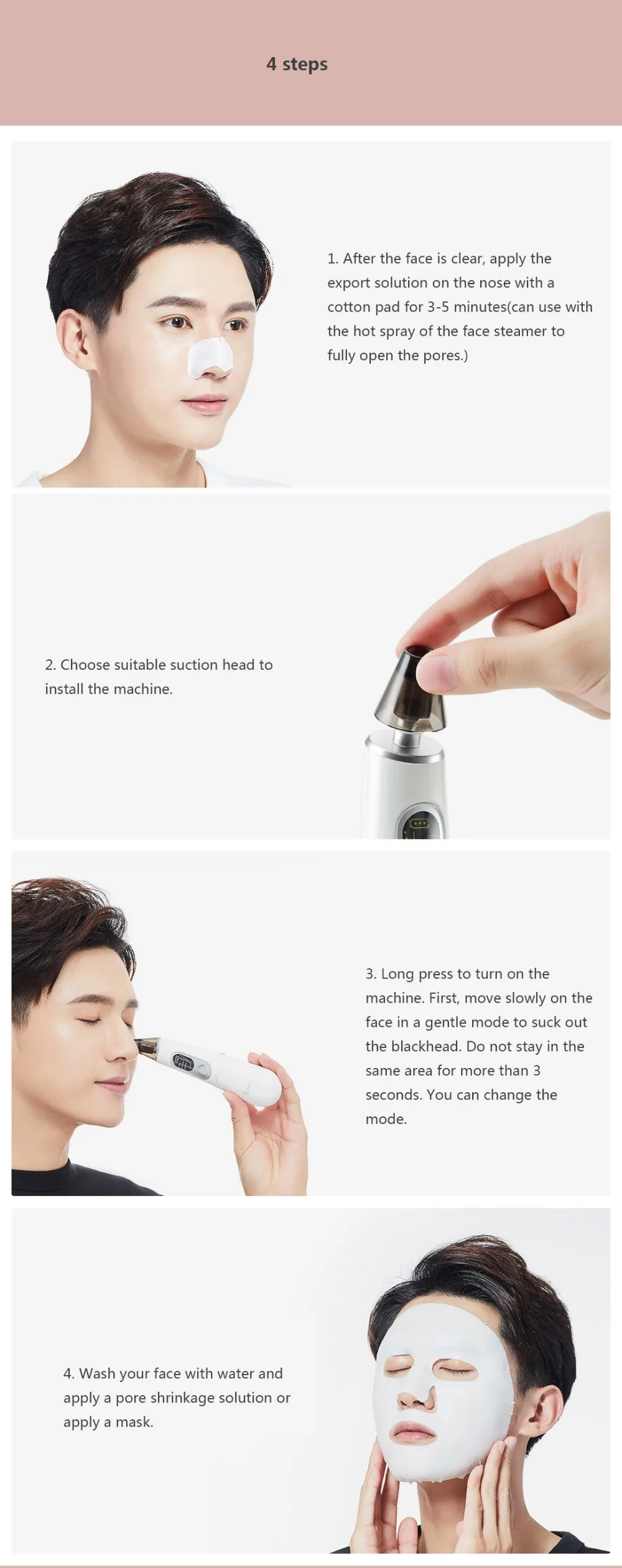 4 steps

1. After the face is clear, apply the export solution on the nose with a cotton pad for 3-5 minutes(can use with the hot spray of the face steamer to fully open the pores.)

2. Choose suitable suction head to install the machine.

3. Long press to turn on the machine. First, move slowly on the face in a gentle mode to suck out the blackhead. Do not stay in the same area for more than 3 seconds. You can change the mode.

4. Wash your face with water and apply a pore shrinkage solution or apply a mask.