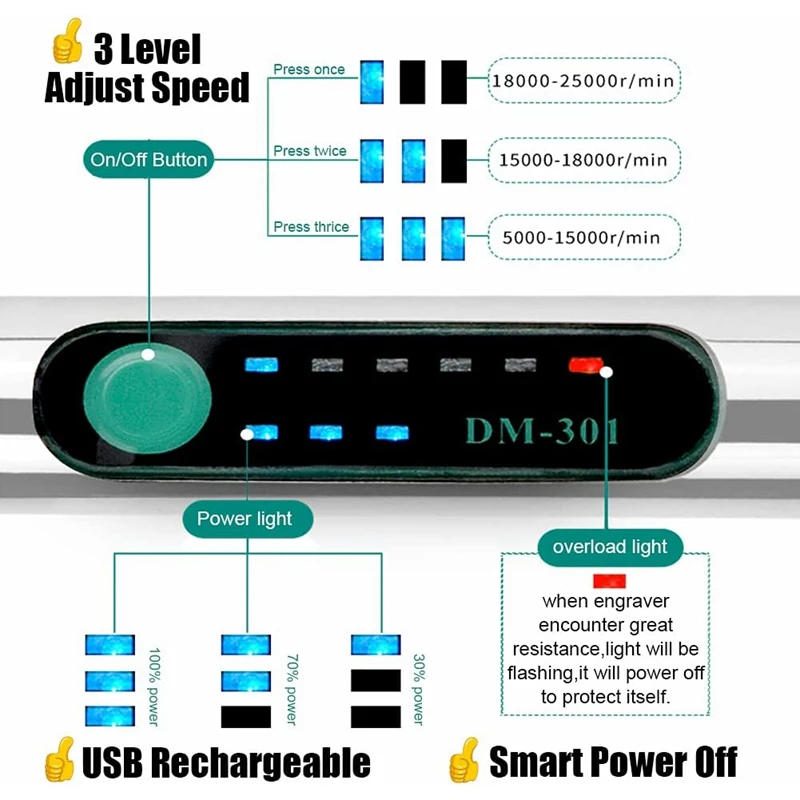 3 Level Adjust Speed

On/Off Button

Press once
18000-25000r/min

Press twice
15000-18000r/min

Press thrice
5000-15000r/min

DM-301

Power light

100% power

70% power

30% power

overload light

when engraver encounter great resistance,light will be flashing,it will power off to protect itself.

USB Rechargeable

Smart Power Off