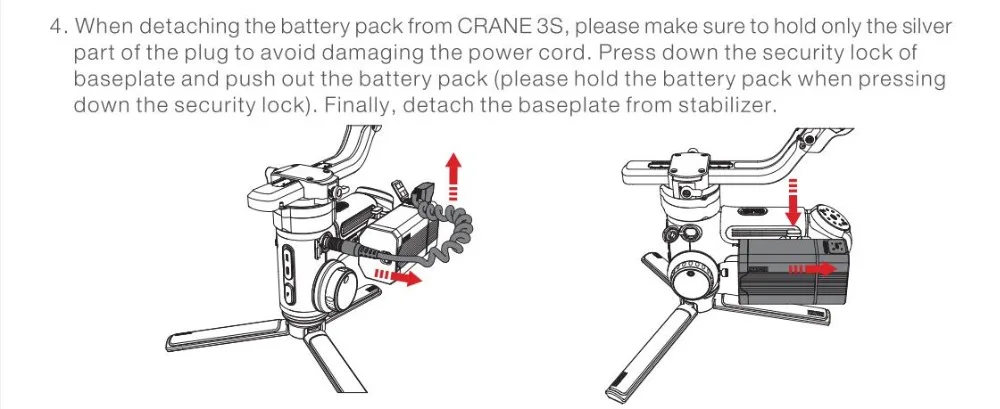 4. When detaching the battery pack from CRANE 3S, please make sure to hold only the silver part of the plug to avoid damaging the power cord. Press down the security lock of baseplate and push out the battery pack (please hold the battery pack when pressing down the security lock). Finally, detach the baseplate from stabilizer.