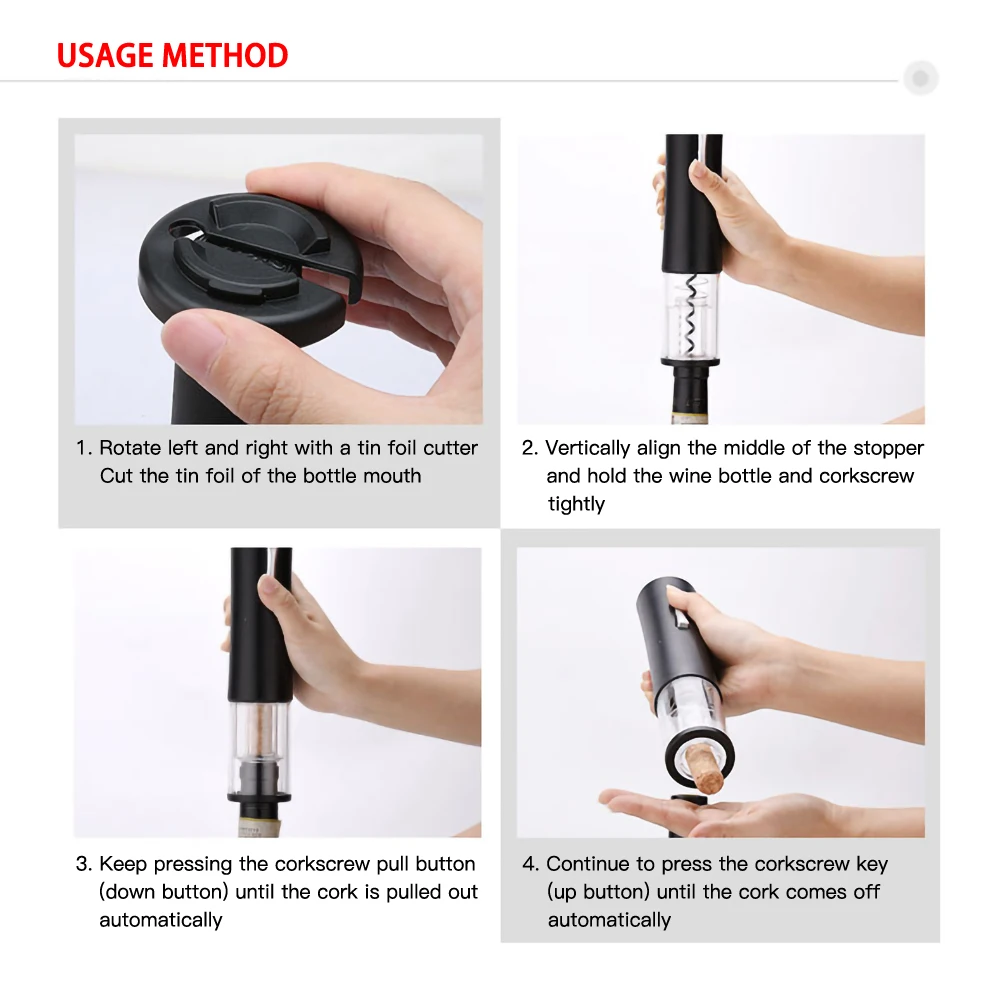 USAGE METHOD

1. Rotate left and right with a tin foil cutter Cut the tin foil of the bottle mouth

2. Vertically align the middle of the stopper and hold the wine bottle and corkscrew tightly

3. Keep pressing the corkscrew pull button (down button) until the cork is pulled out automatically

4. Continue to press the corkscrew key (up button) until the cork comes off automatically