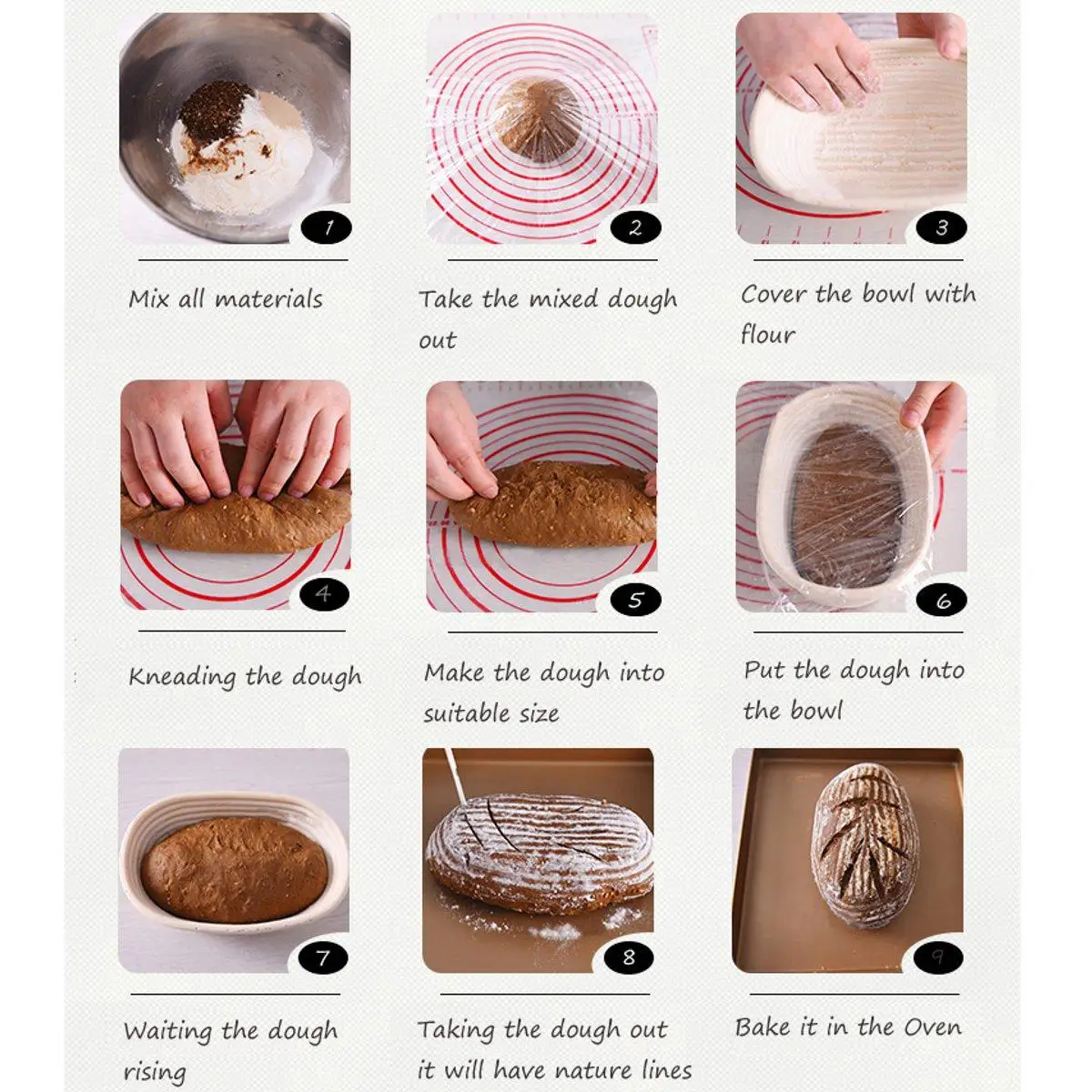 1

Mix all materials

2

Take the mixed dough out

3

Cover the bowl with flour

4

Kneading the dough

5

Make the dough into suitable size

6

Put the dough into the bowl

7

Waiting the dough rising

8

Taking the dough out it will have nature lines

9

Bake it in the Oven