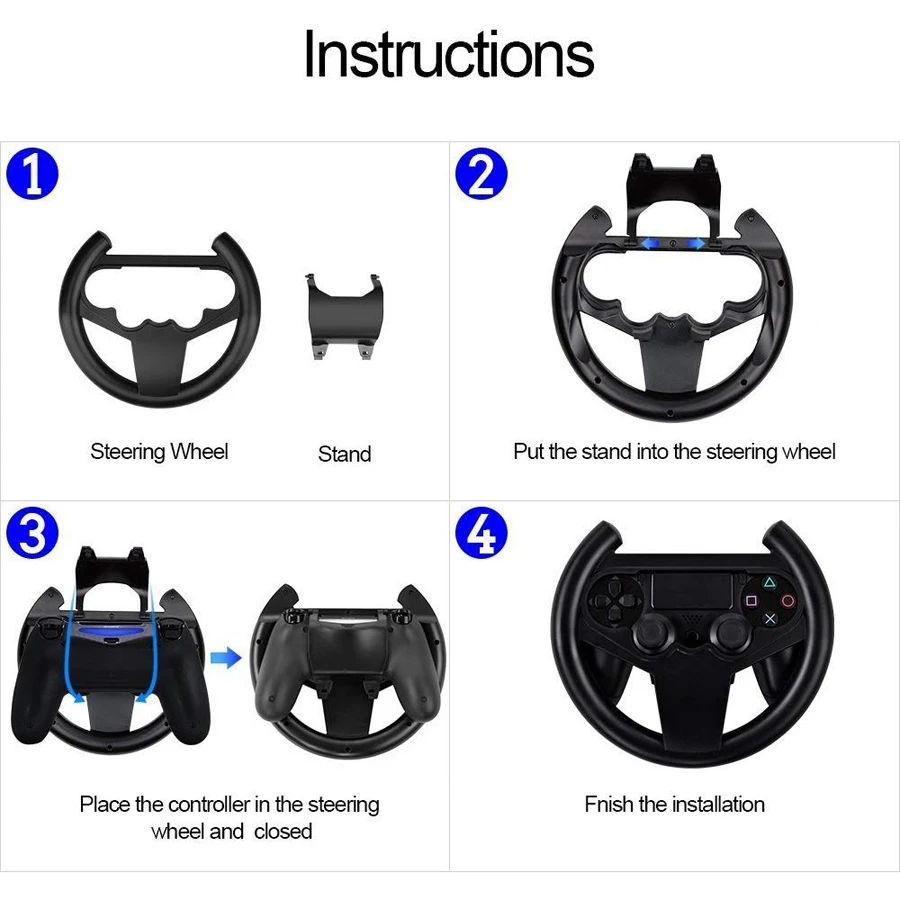 Instructions

1

Steering Wheel

Stand

2

Put the stand into the steering wheel

3

Place the controller in the steering wheel and closed

4

Fnish the installation