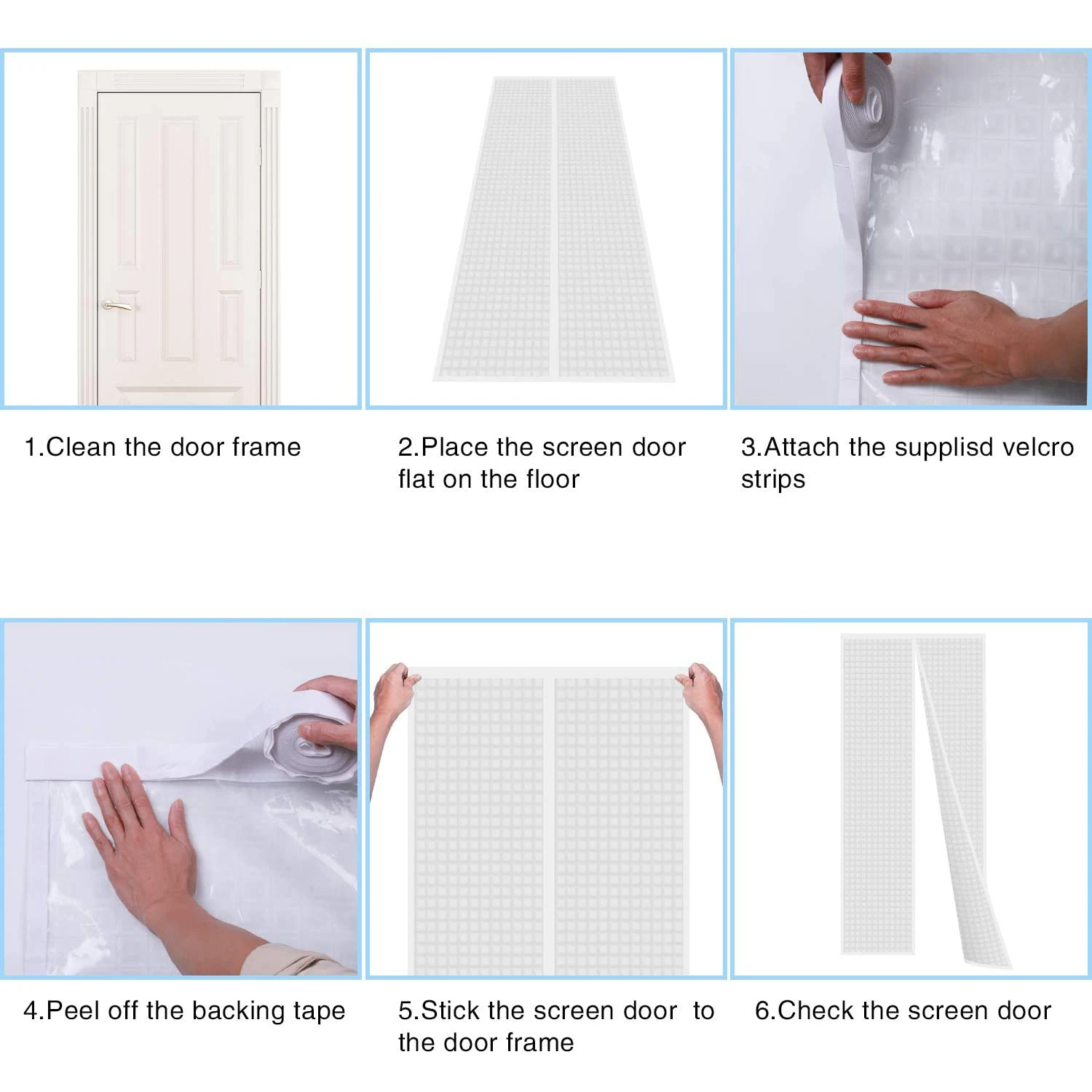 1.Clean the door frame

2.Place the screen door flat on the floor

3.Attach the supplisd velcro strips

4.Peel off the backing tape

5.Stick the screen door to the door frame

6.Check the screen door