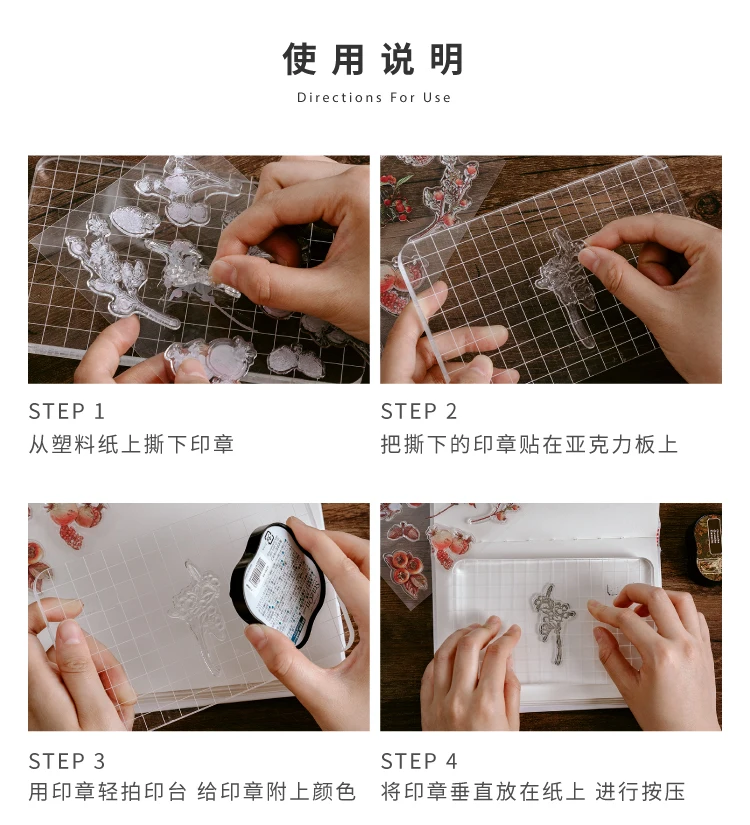 使用说明

Directions For Use

STEP 1
从塑料纸上撕下印章

STEP 2
把撕下的印章贴在亚克力板上

STEP 3
用印章轻拍印台 给印章附上颜色

STEP 4
将印章垂直放在纸上 进行按压