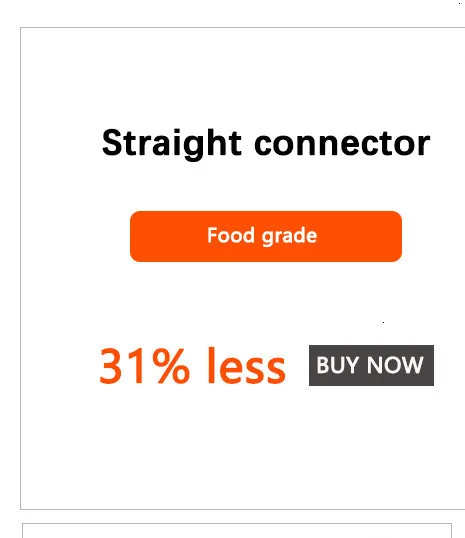 Straight connector

Food grade

31% less BUY NOW