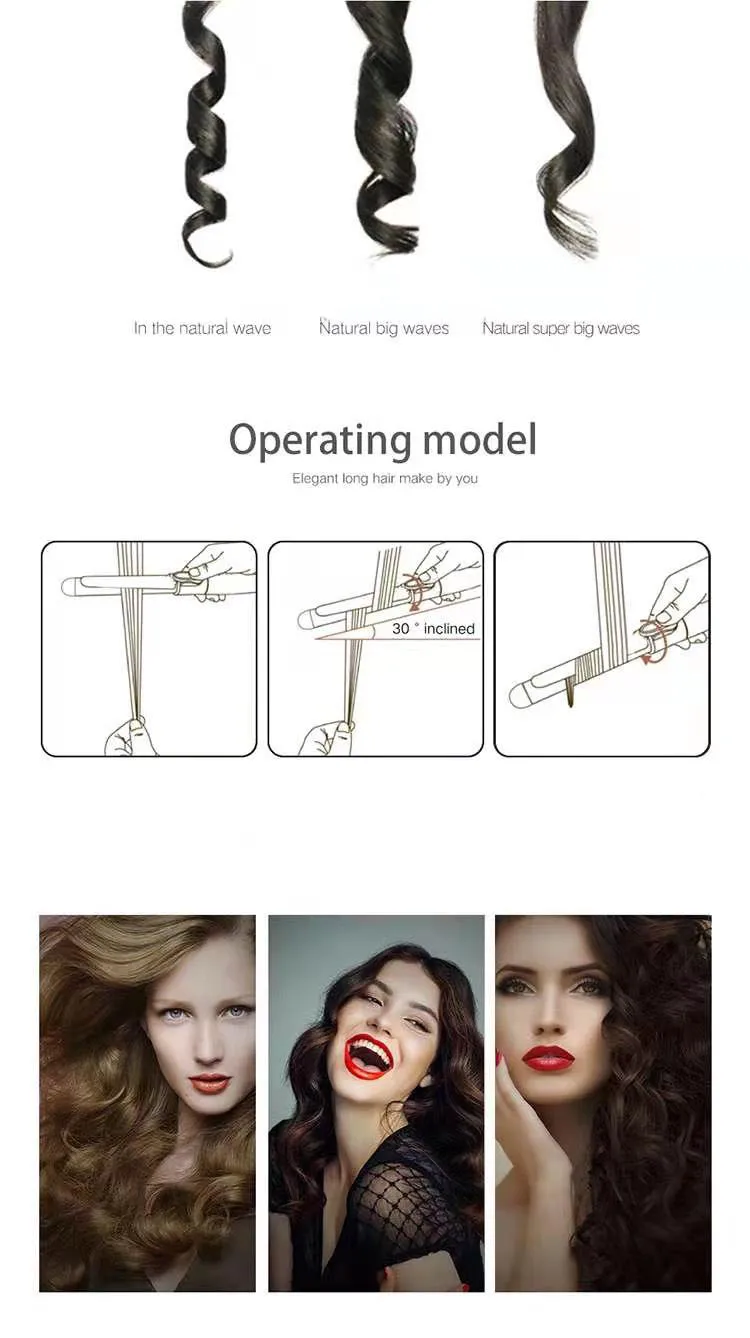 In the natural wave

Natural big waves

Natural super big waves

Operating model

Elegant long hair make by you

30 ° inclined