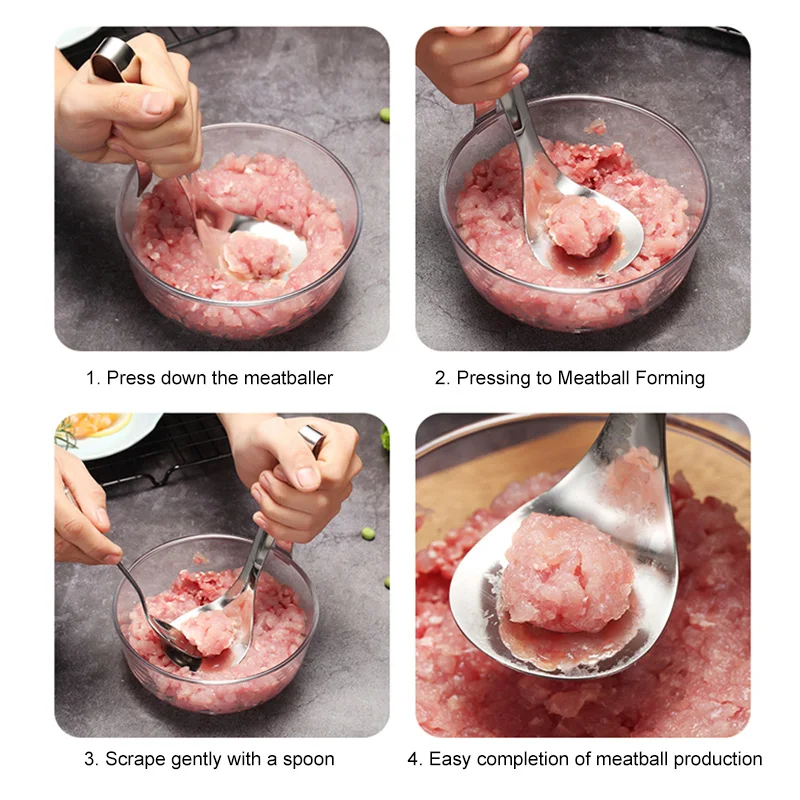 1. Press down the meatballer

2. Pressing to Meatball Forming

3. Scrape gently with a spoon

4. Easy completion of meatball production