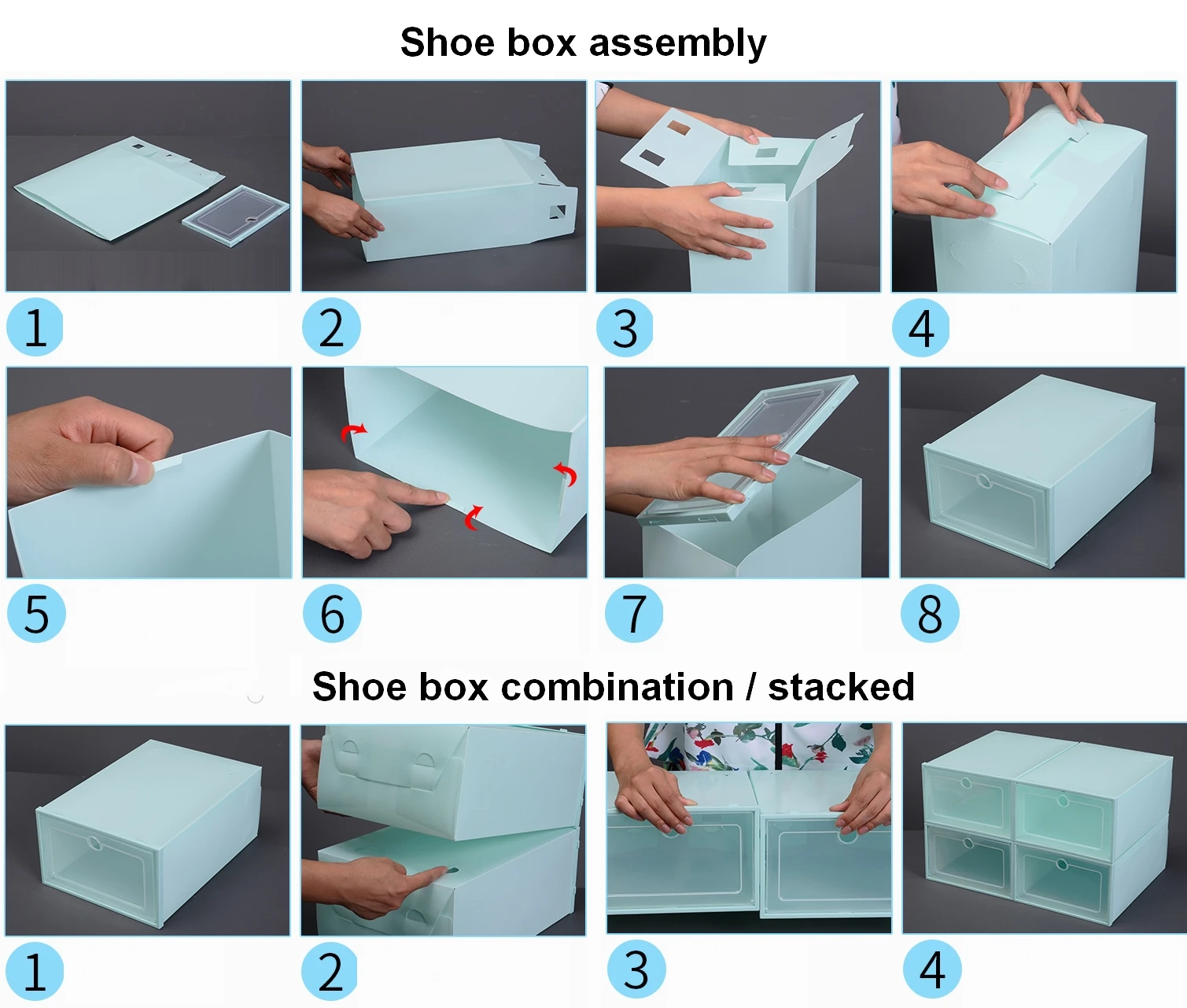 Shoe box assembly

1

2

3

4

5

6

7

8

Shoe box combination / stacked

1

2

3

4