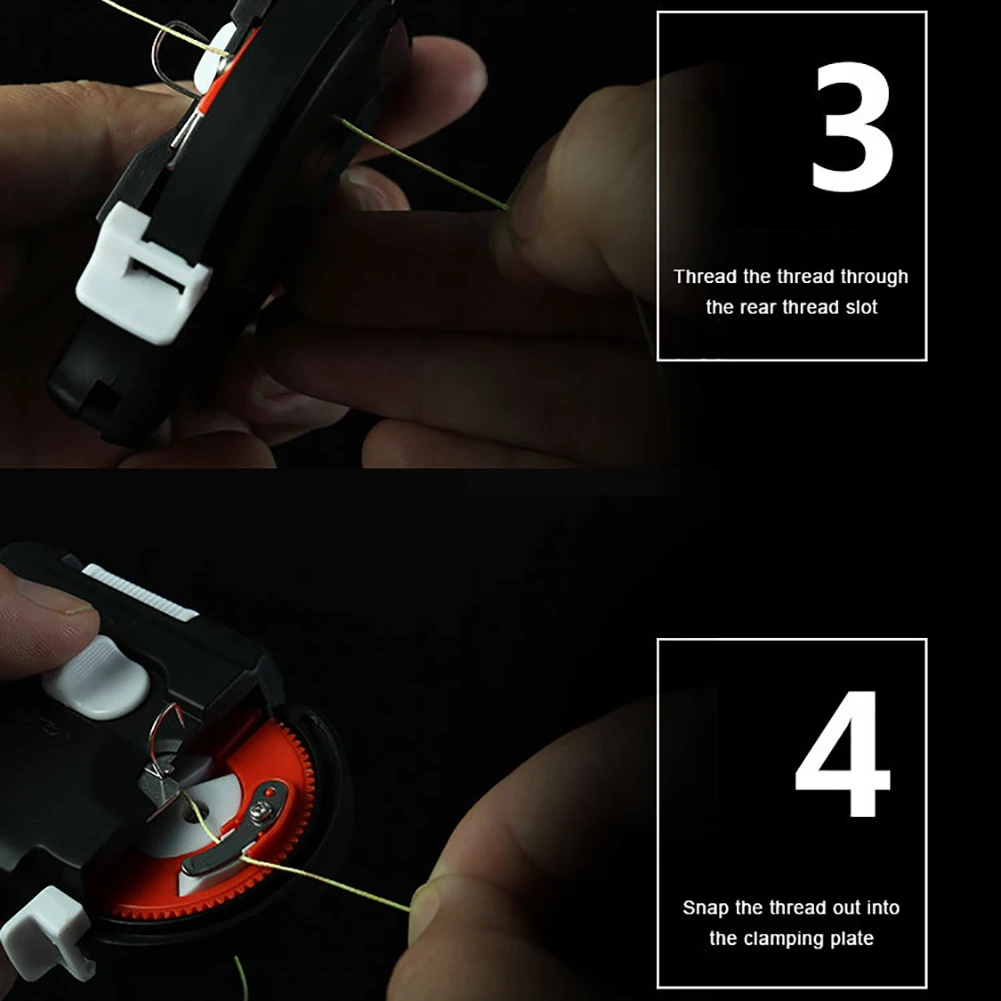 3

Thread the thread through the rear thread slot

4

Snap the thread out into the clamping plate