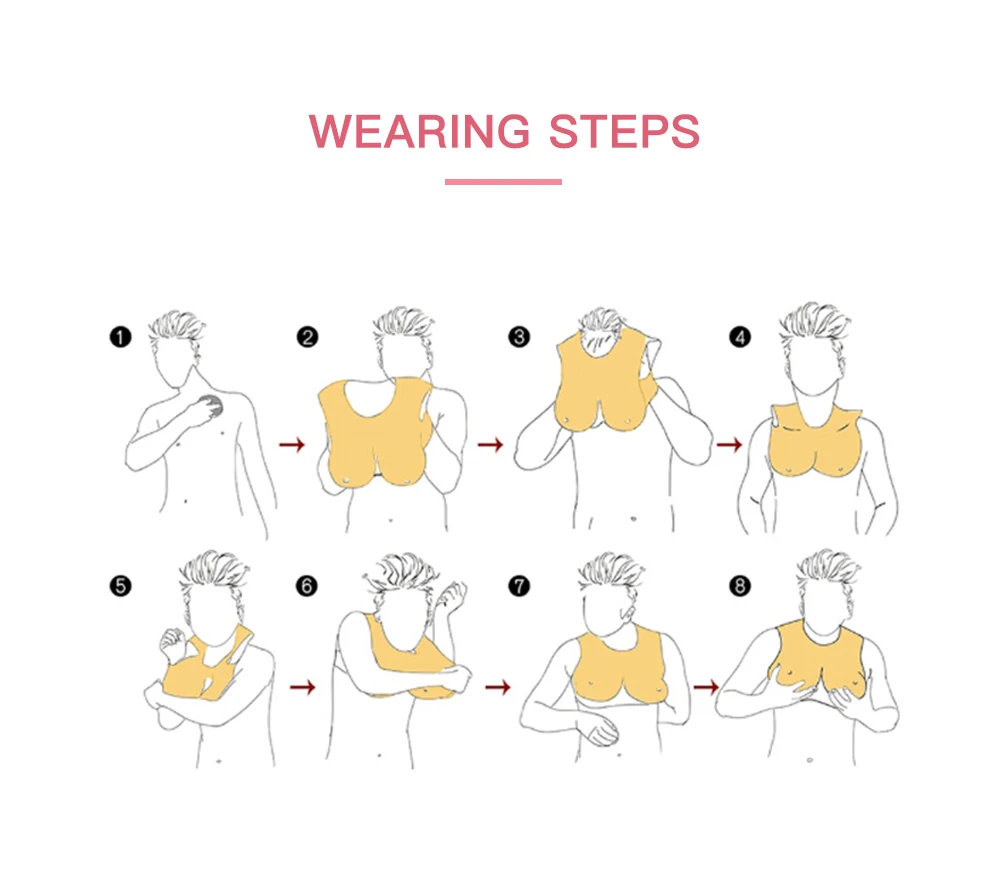 WEARING STEPS

1

2

3

4

5

6

7

8