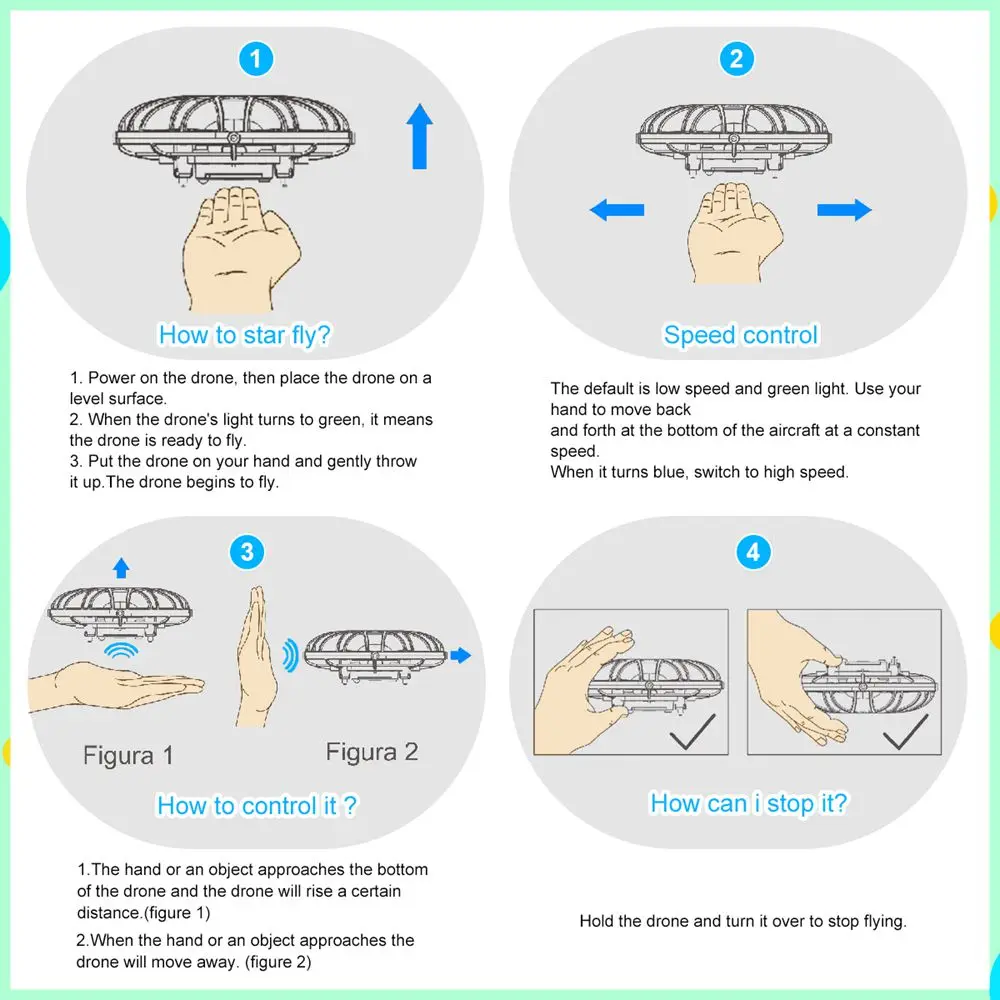 1

How to star fly?

1. Power on the drone, then place the drone on a level surface.
2. When the drone's light turns to green, it means the drone is ready to fly.
3. Put the drone on your hand and gently throw it up.The drone begins to fly.

2

Speed control

The default is low speed and green light. Use your hand to move back
and forth at the bottom of the aircraft at a constant speed.
When it turns blue, switch to high speed.

3

Figura 1

Figura 2

How to control it ?

1.The hand or an object approaches the bottom of the drone and the drone will rise a certain distance.(figure 1)

2.When the hand or an object approaches the drone will move away. (figure 2)

4

How can i stop it?

Hold the drone and turn it over to stop flying.