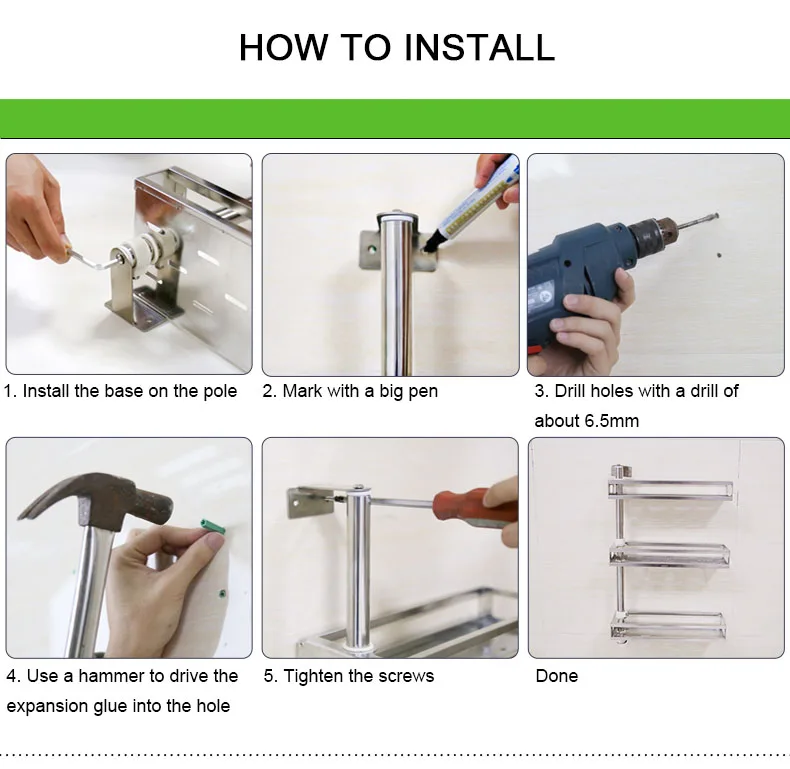 HOW TO INSTALL

1. Install the base on the pole

2. Mark with a big pen

3. Drill holes with a drill of about 6.5mm

4. Use a hammer to drive the expansion glue into the hole

5. Tighten the screws

Done